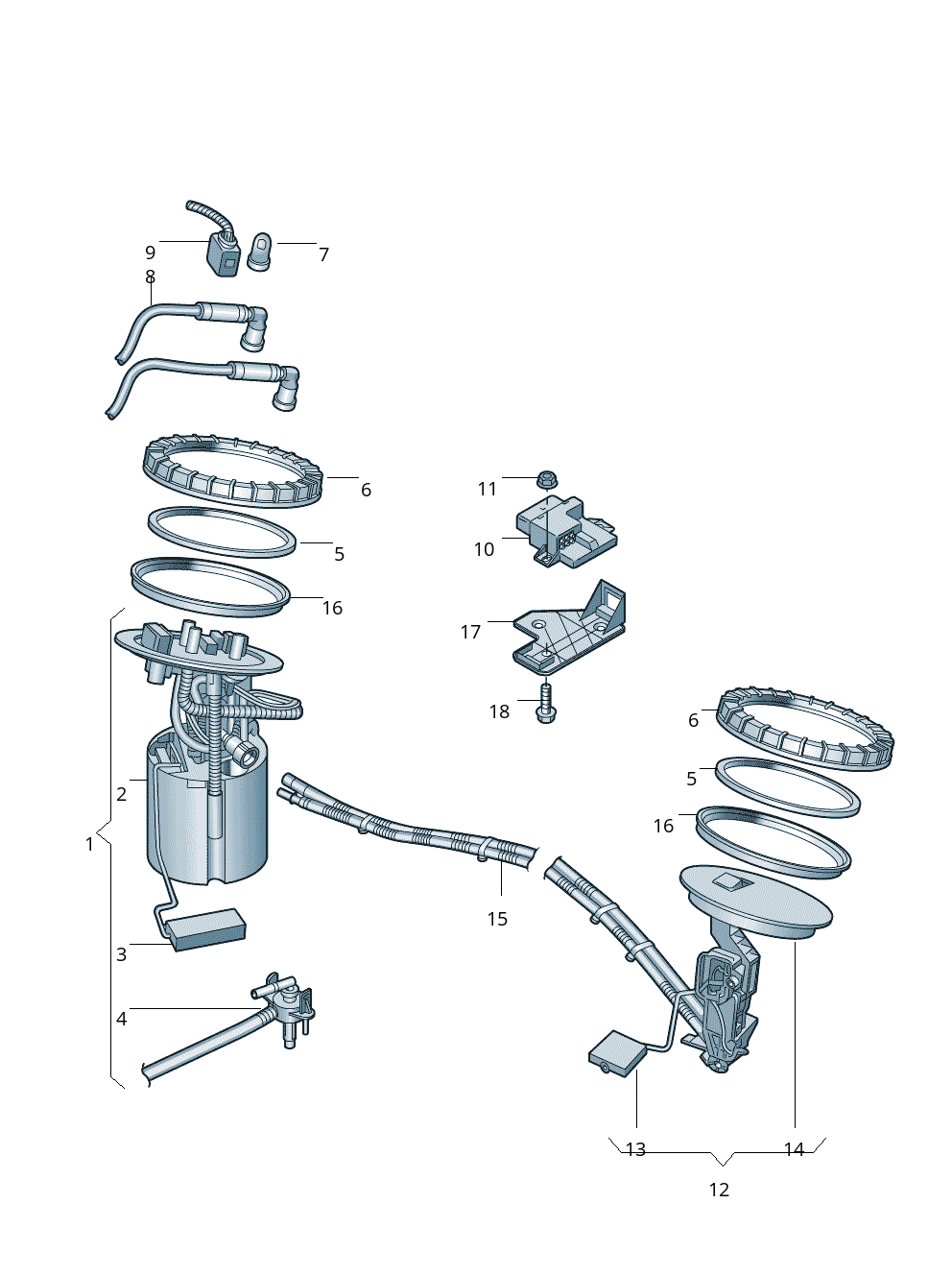 9
7
8
6
5
16
11
10
17
18
6
5
16
2
1
3
4
15
13
14
12