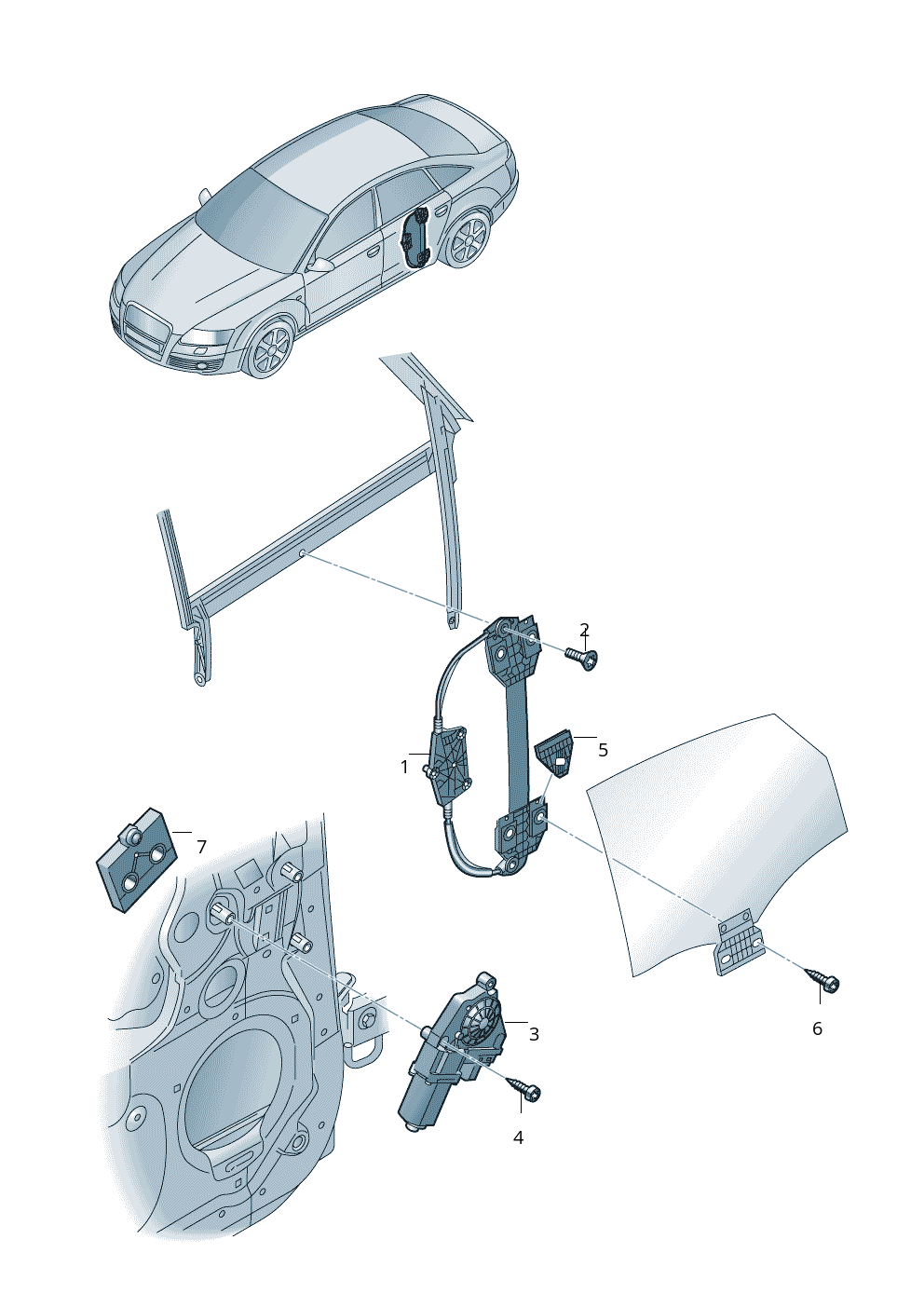 2
5
1
7
3
6
4