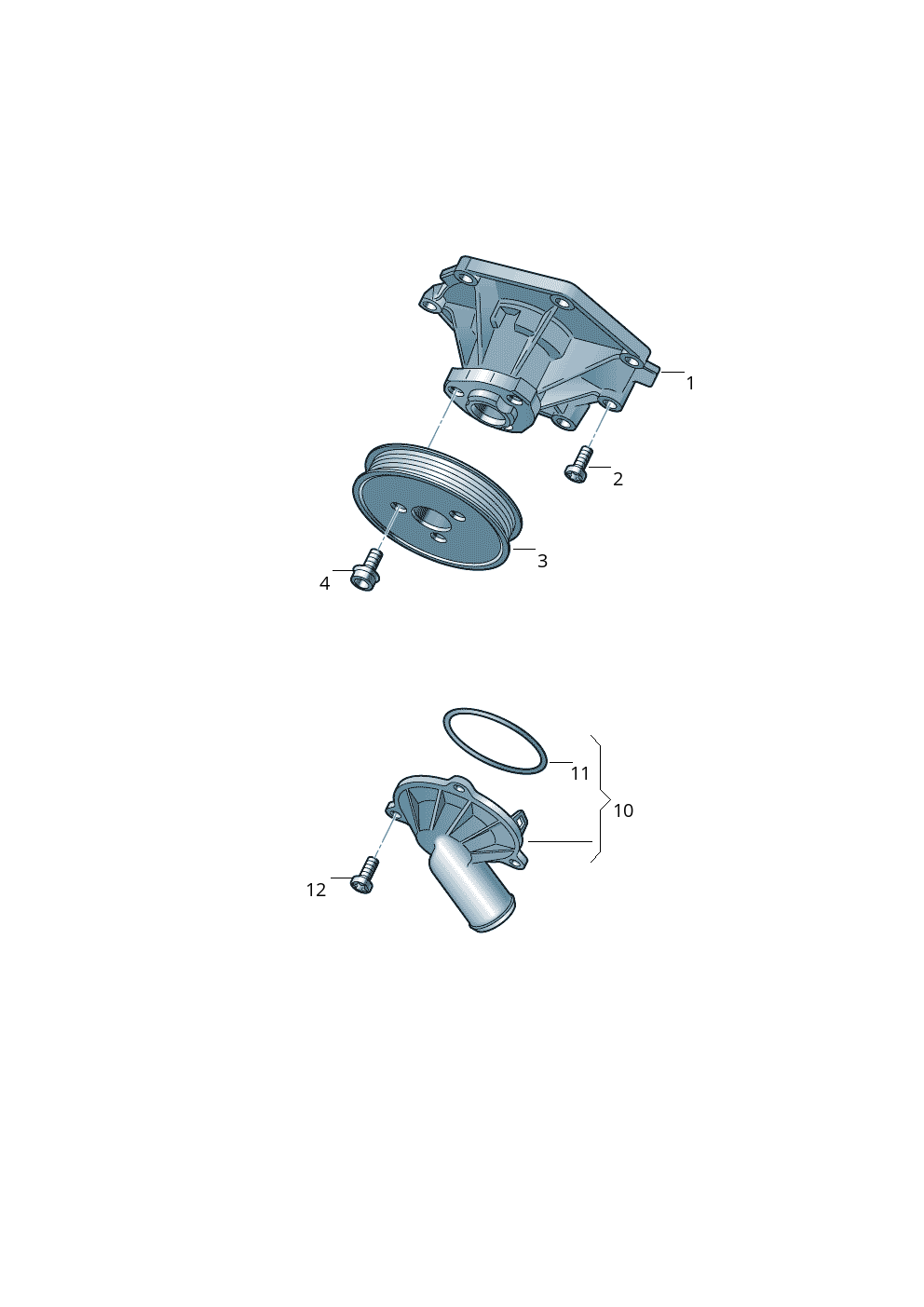 1
2
3
4
11
10
12