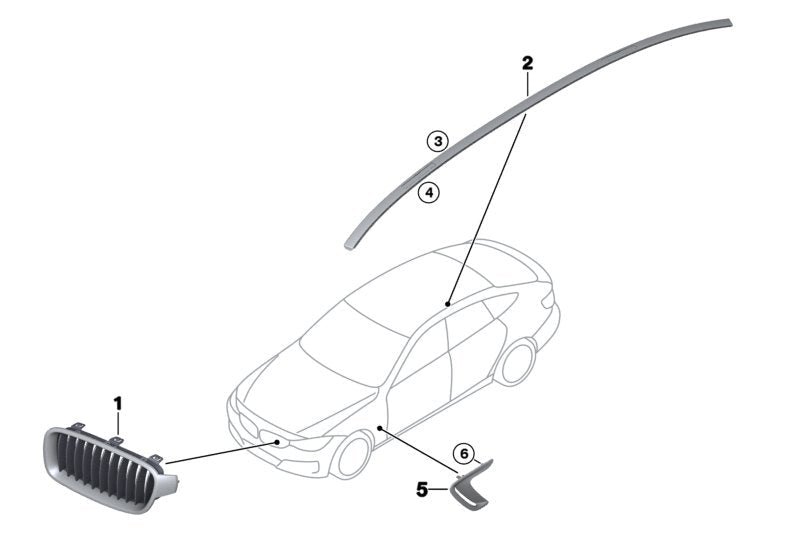 2
3
4
1
6
5