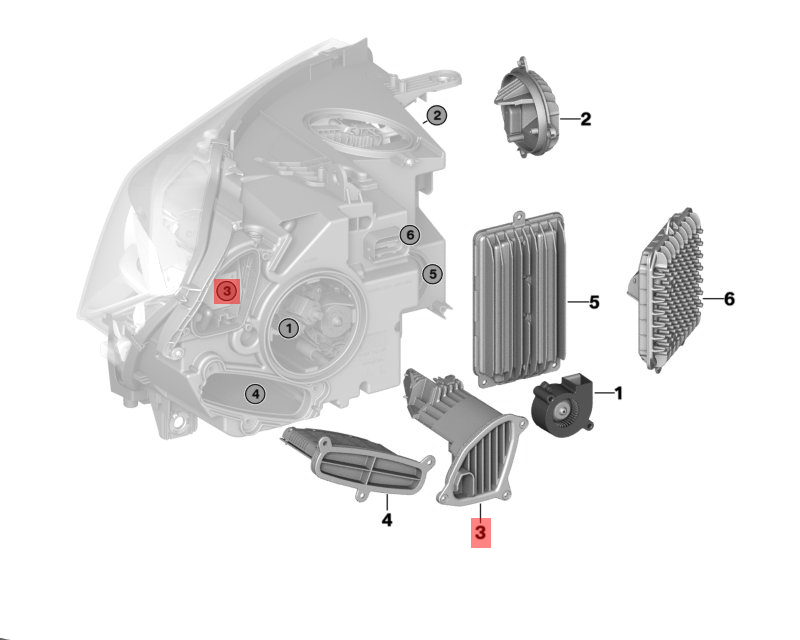 2
2
6
5
3
1
4
5
6
1
4
3