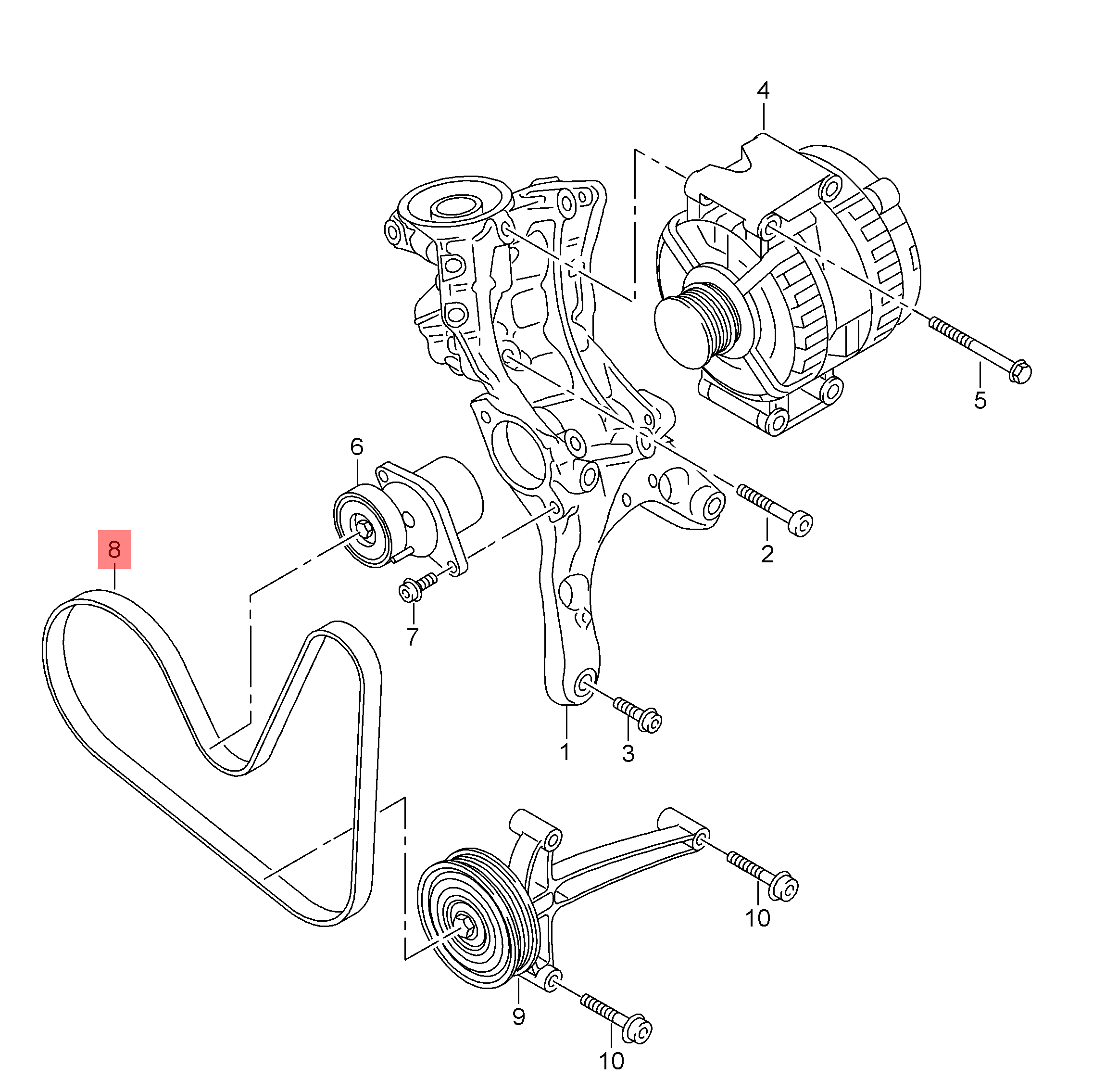 4
5
6
8
2
7
1
3
10
9
10