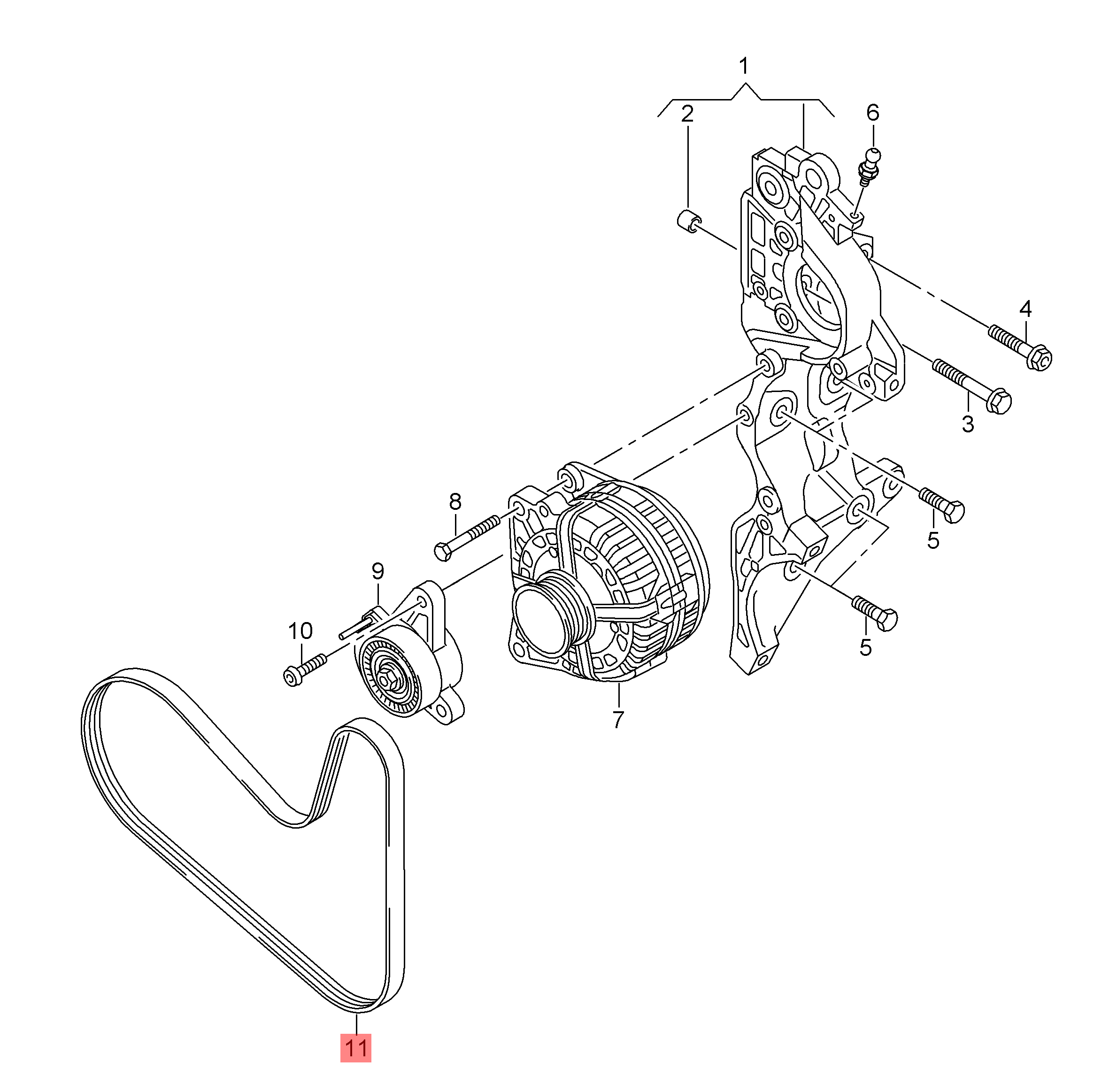 1
2
6
4
3
8
5
9
10
5
7
11