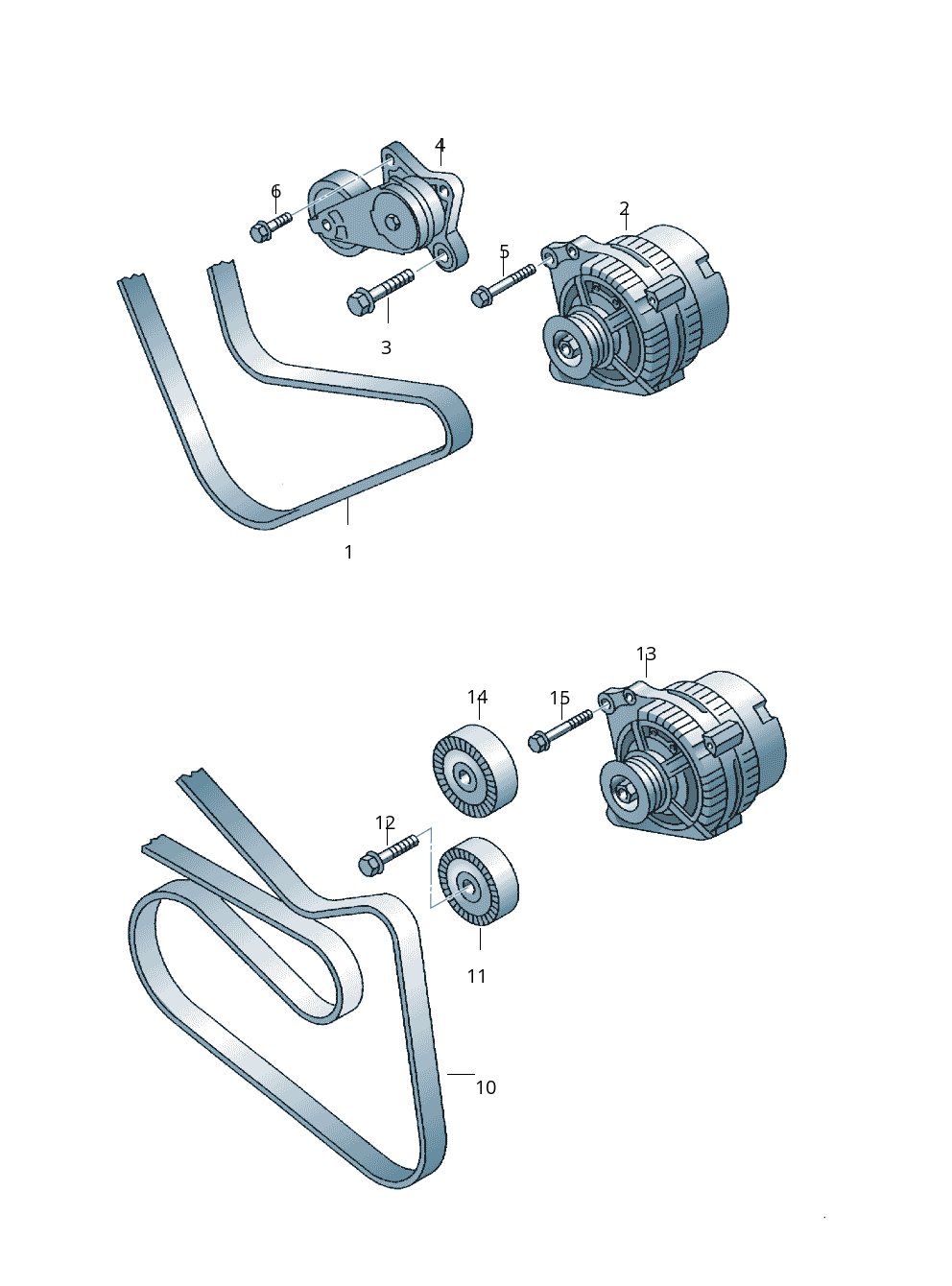 4
6
2
5
3
1
13
14
15
12
11
10