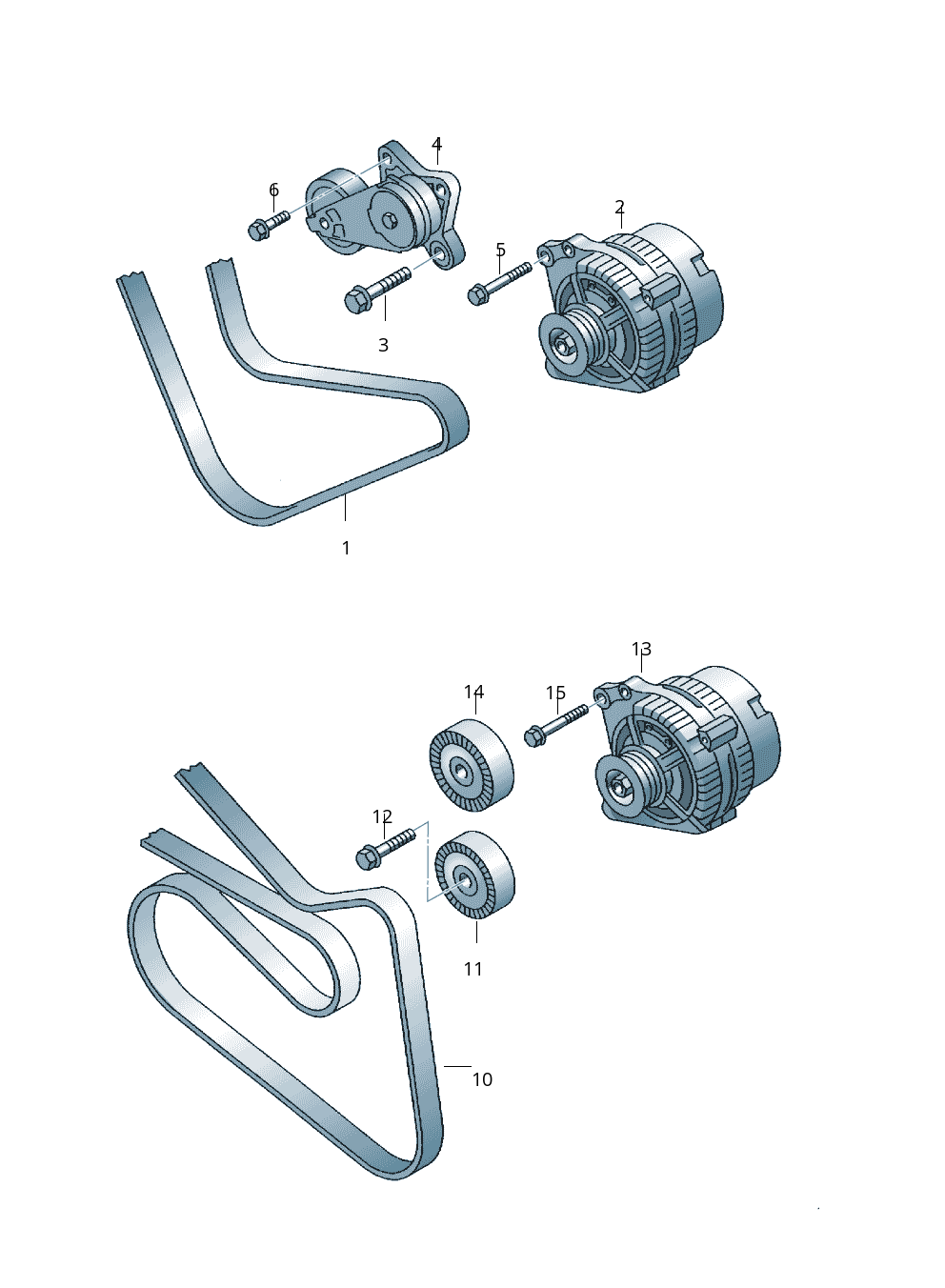 4
6
2
5
3
1
13
14
15
12
11
10