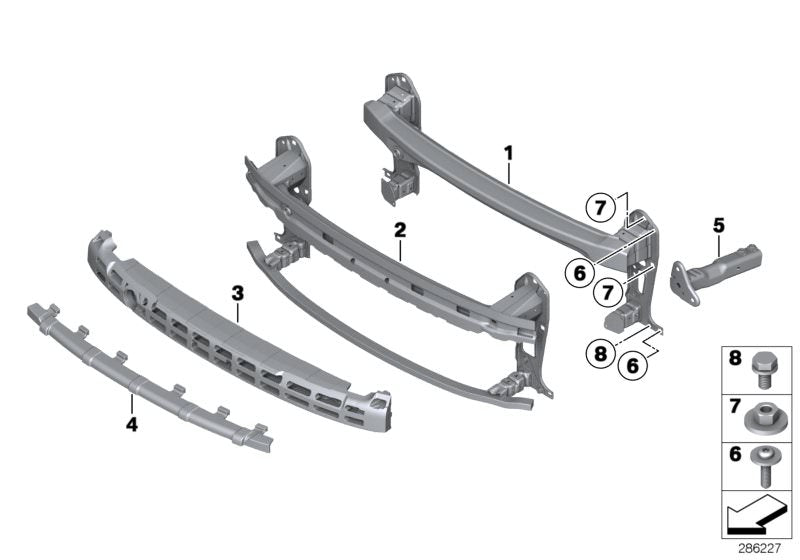 1
2
3
4
5
7
6
7
8
6
8
7
6
286227