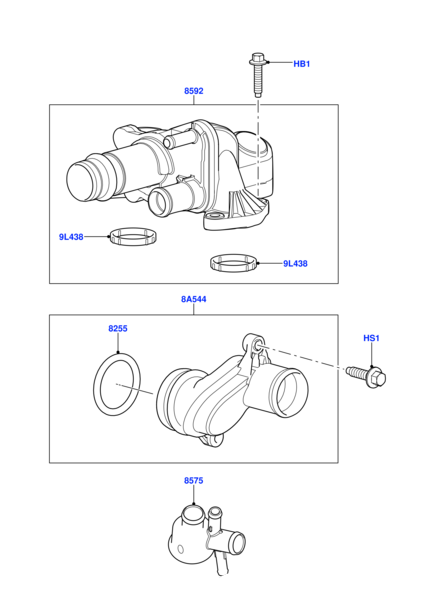 HB1

8592

9L438

9L438

8A544

8255

HS1

8575