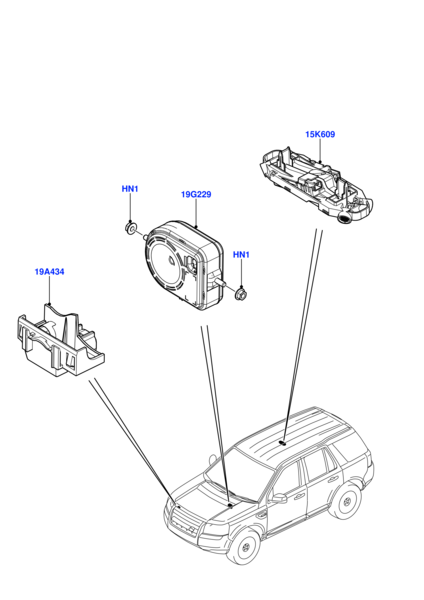 15K609

HN1

19G229

HN1

19A434