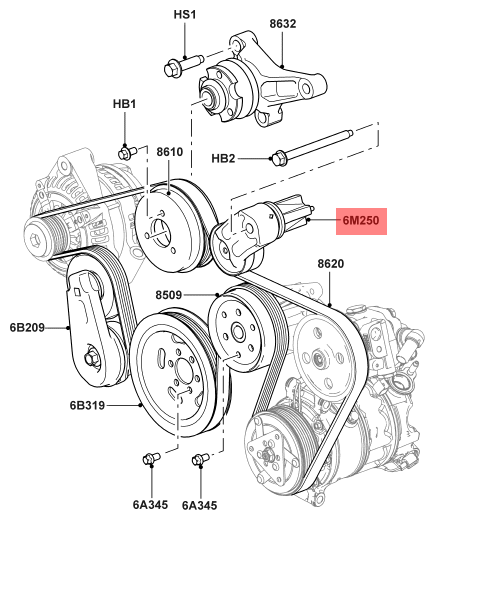 HS1
8632
HB1
8610
HB2
6M250
8620
8509
6B209
6B319
6A345
6A345