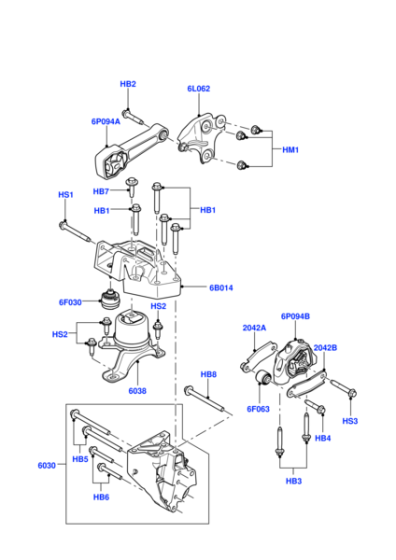 HB2
6L062
6P094A
HM1
HB7
HS1
HB1
HB1
6B014
6F030
HS2
HS2
6P094B
2042A
2042B
6038
HB8
6F063
HS3
HB4
6030
HB5
HB6
HB3