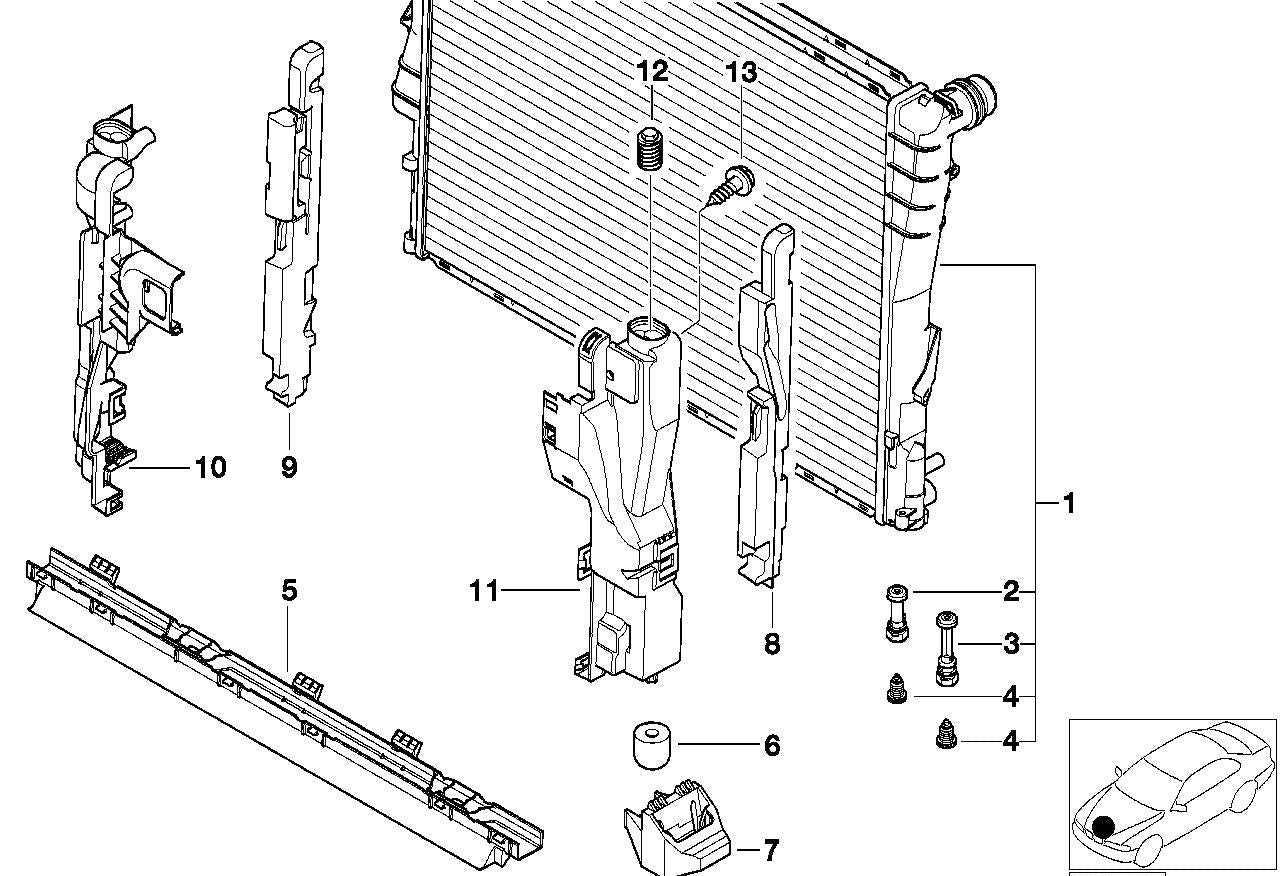 12
13
10
9
1
5
11
8
2
3
4
4
6
7