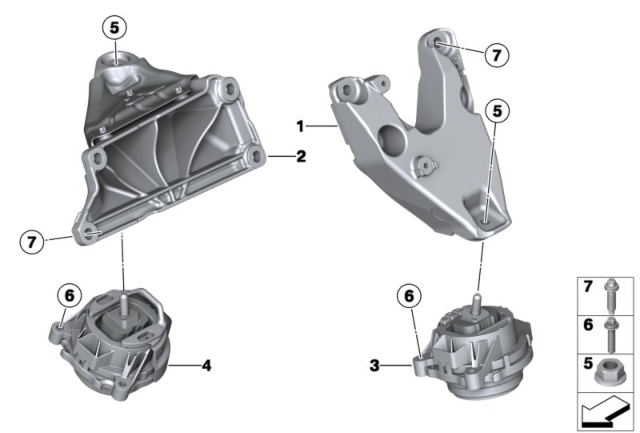 5
7
1
5
2
7
6
6
4
3
7
6
5