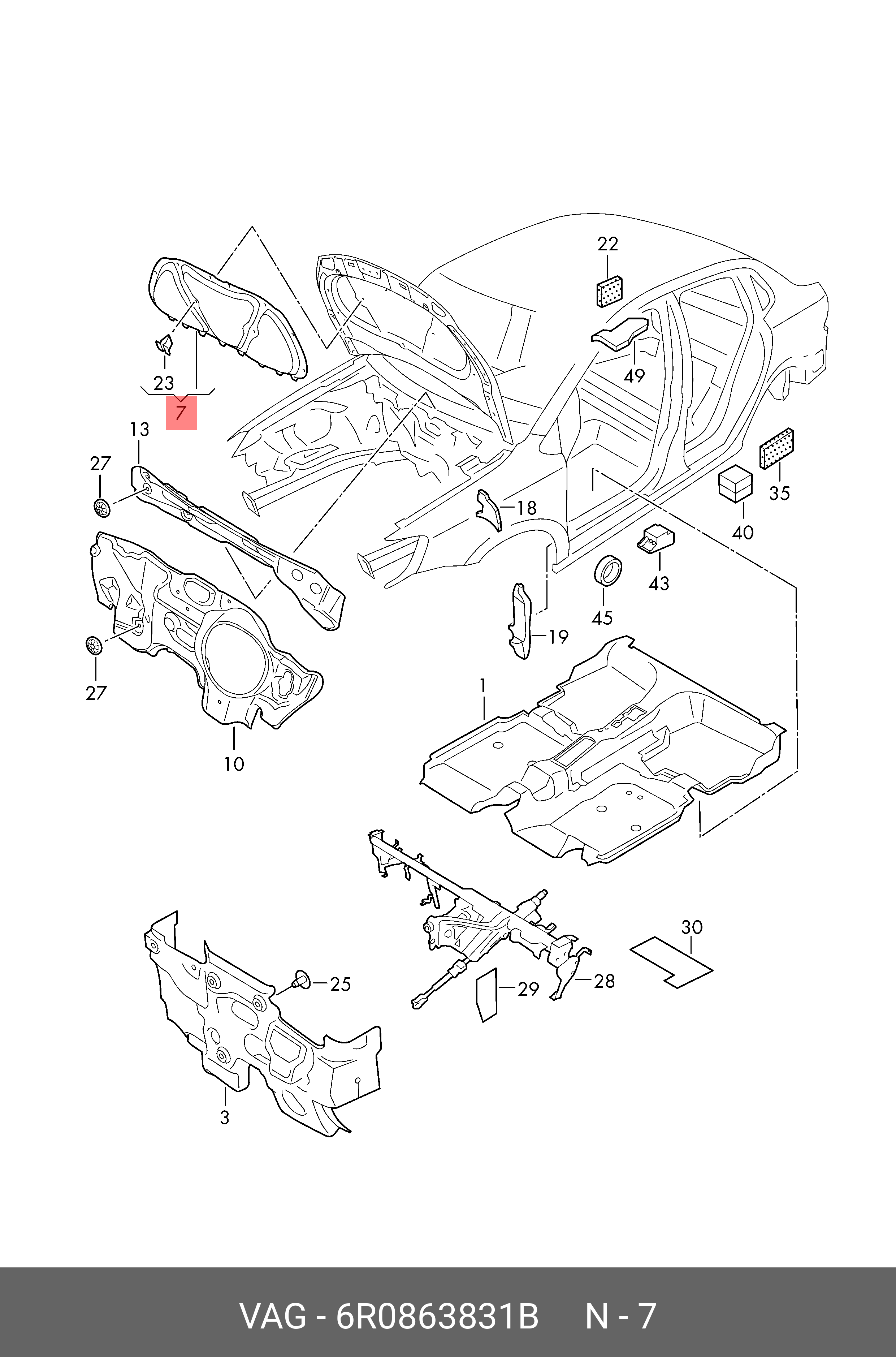 22
49
23
7
13
27
18
35
40
43
45
19
27
10
1
30
25
29
28
3

VAG - 6R0863831B N - 7