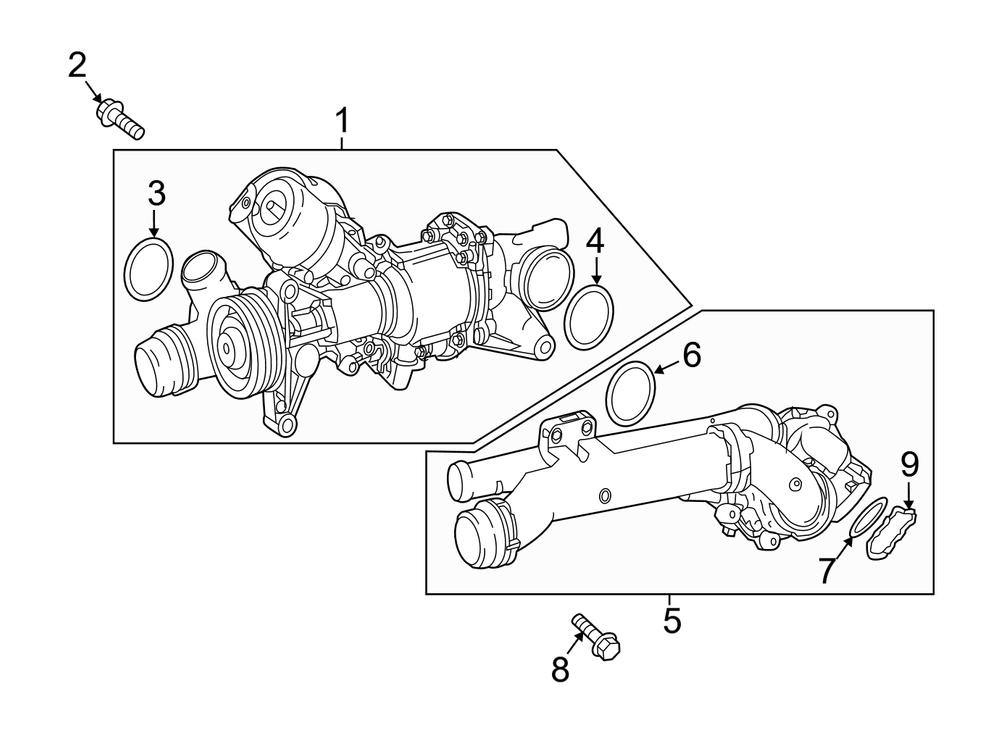 2
1
3
4
6
9
7
5
8