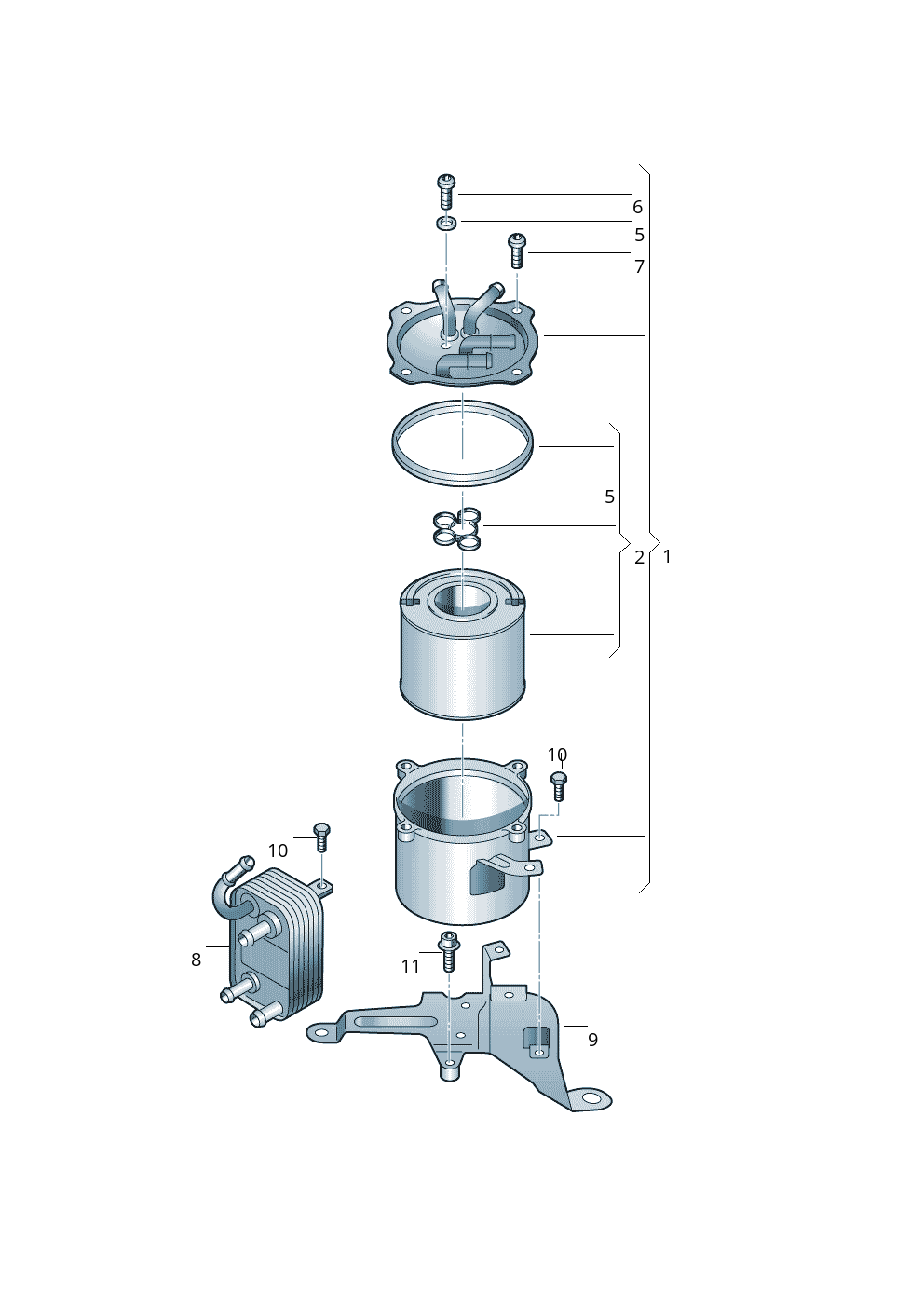 6
5
7
5
2
1
10
10
8
11
9