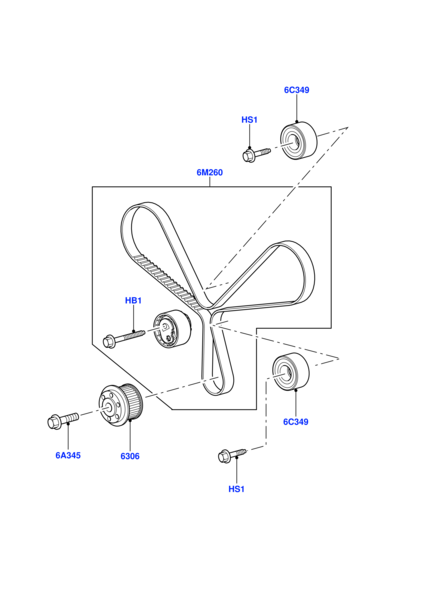 6C349
HS1
6M260
HB1
6C349
6A345
6306
HS1