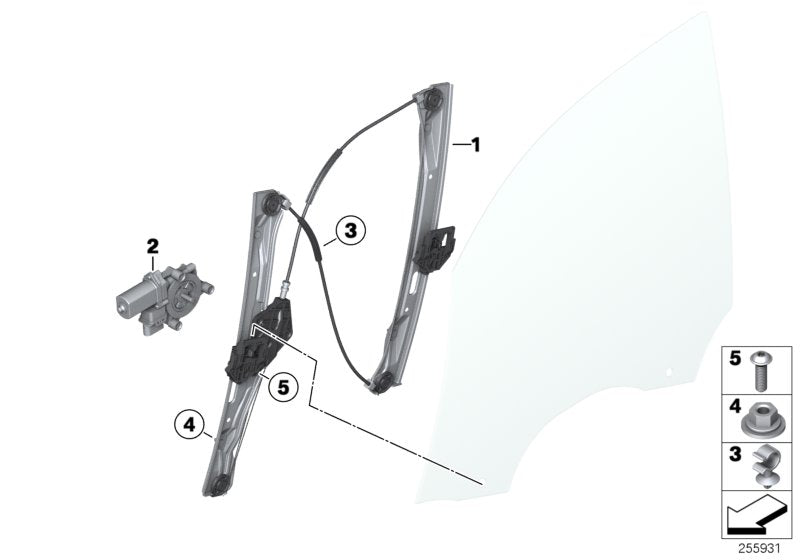 1
2
3
5
4
5
4
3
255931