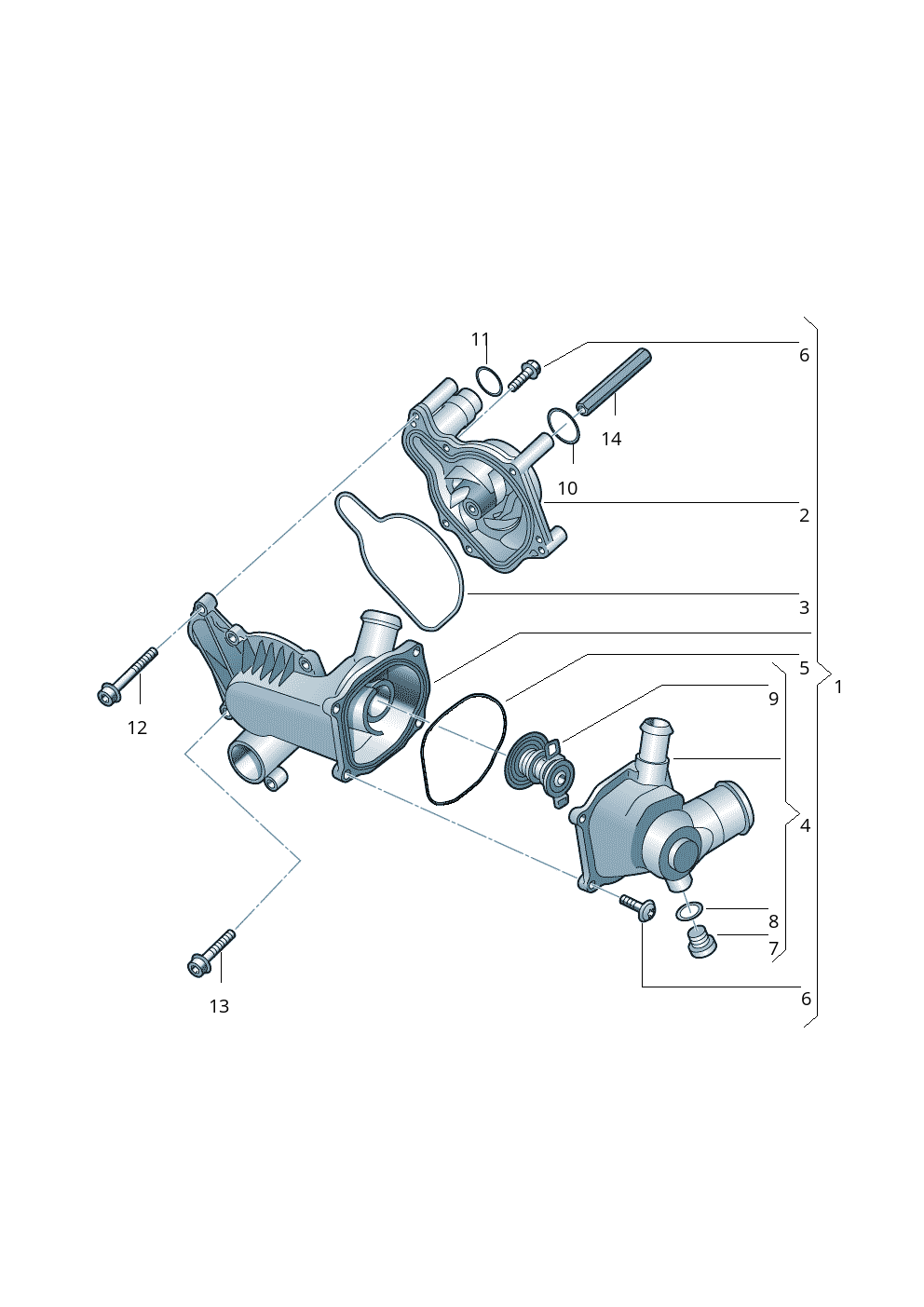 11
6
14
10
2
3
5
1
9
12
4
8
7
6
13