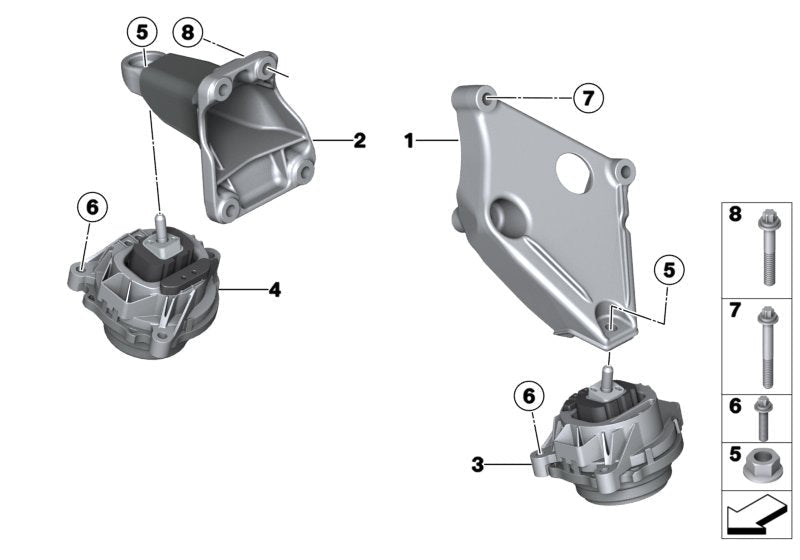 5
8
2
6
4
1
7
5
6
3
8
7
6
5