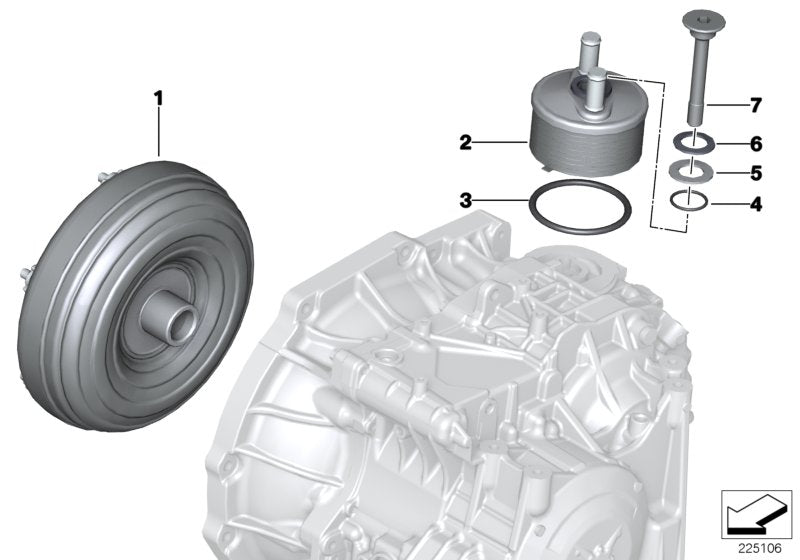 1
2
3
7
6
5
4
225106