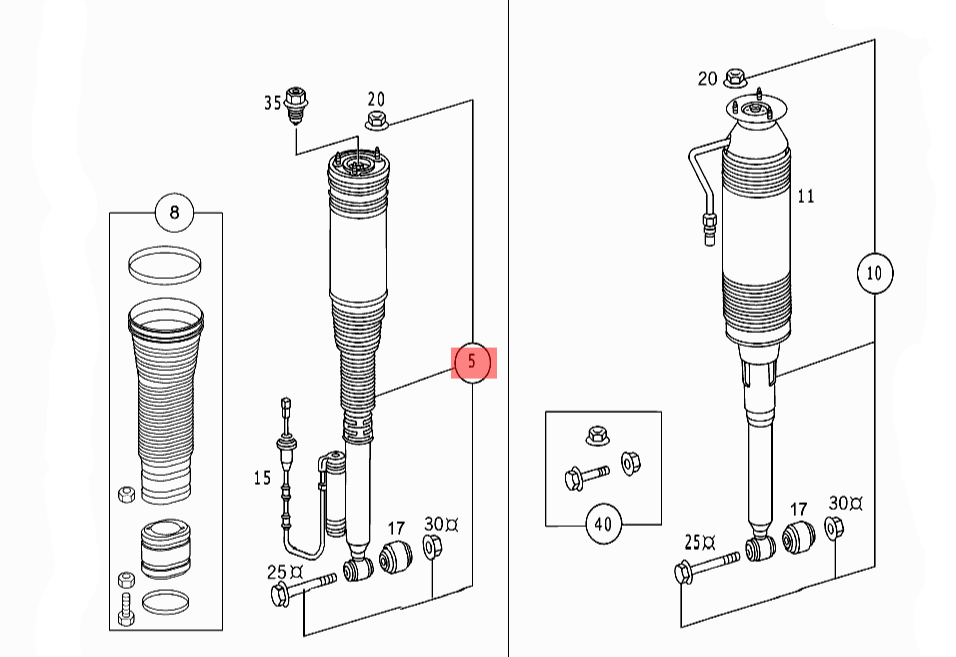 35
20
8
5
15
17
30¤
25¤
20
11
10
40
17
30¤
25¤