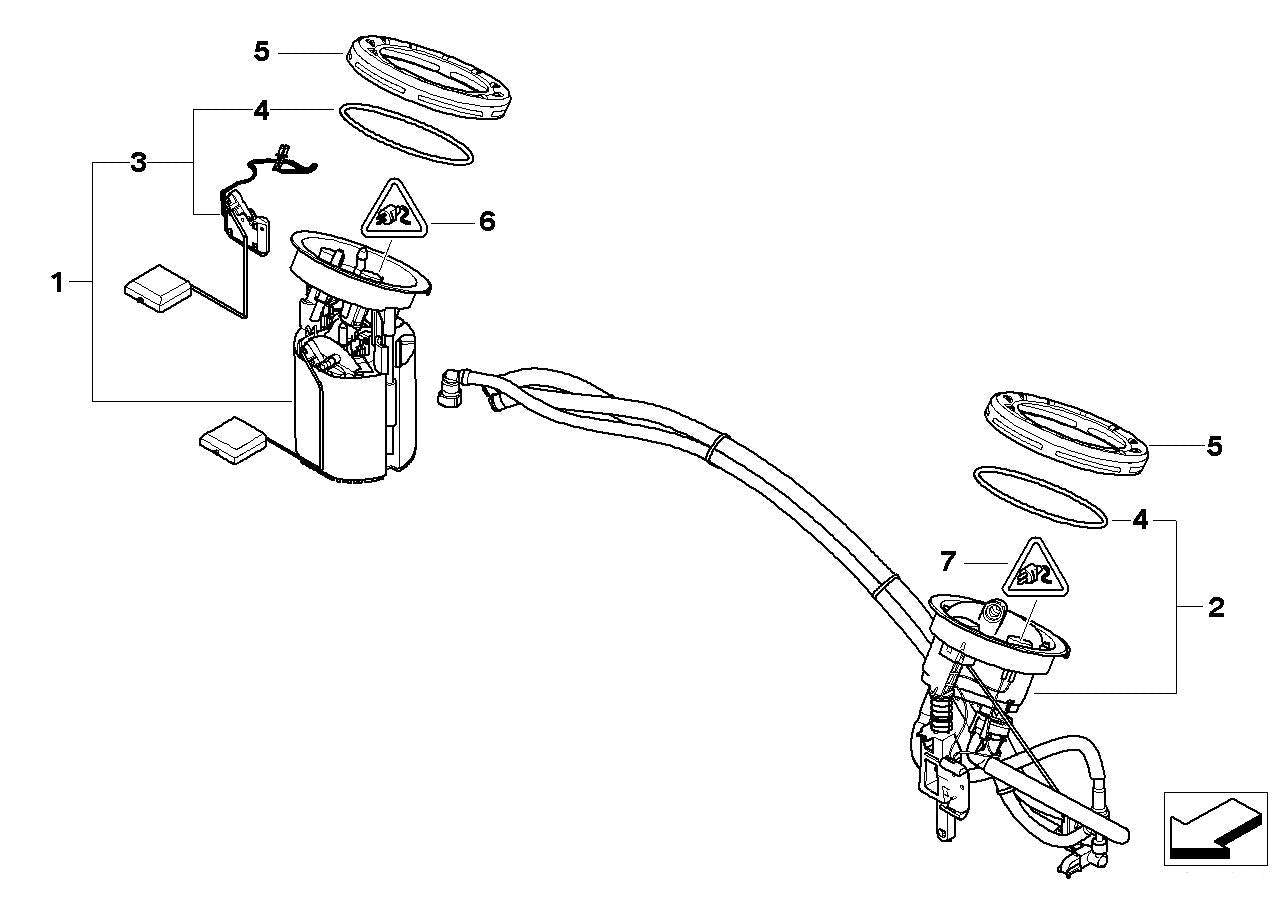 5
4
3
6
1
5
4
7
2