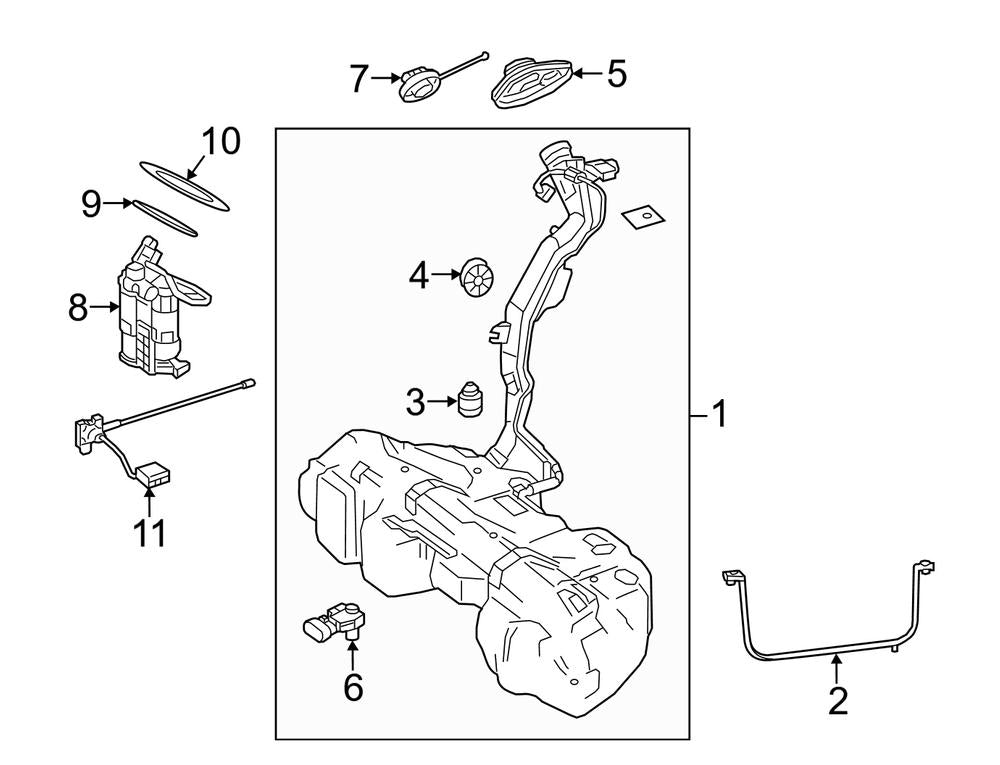 7
5
10
9
8
4
3
1
11
6
2