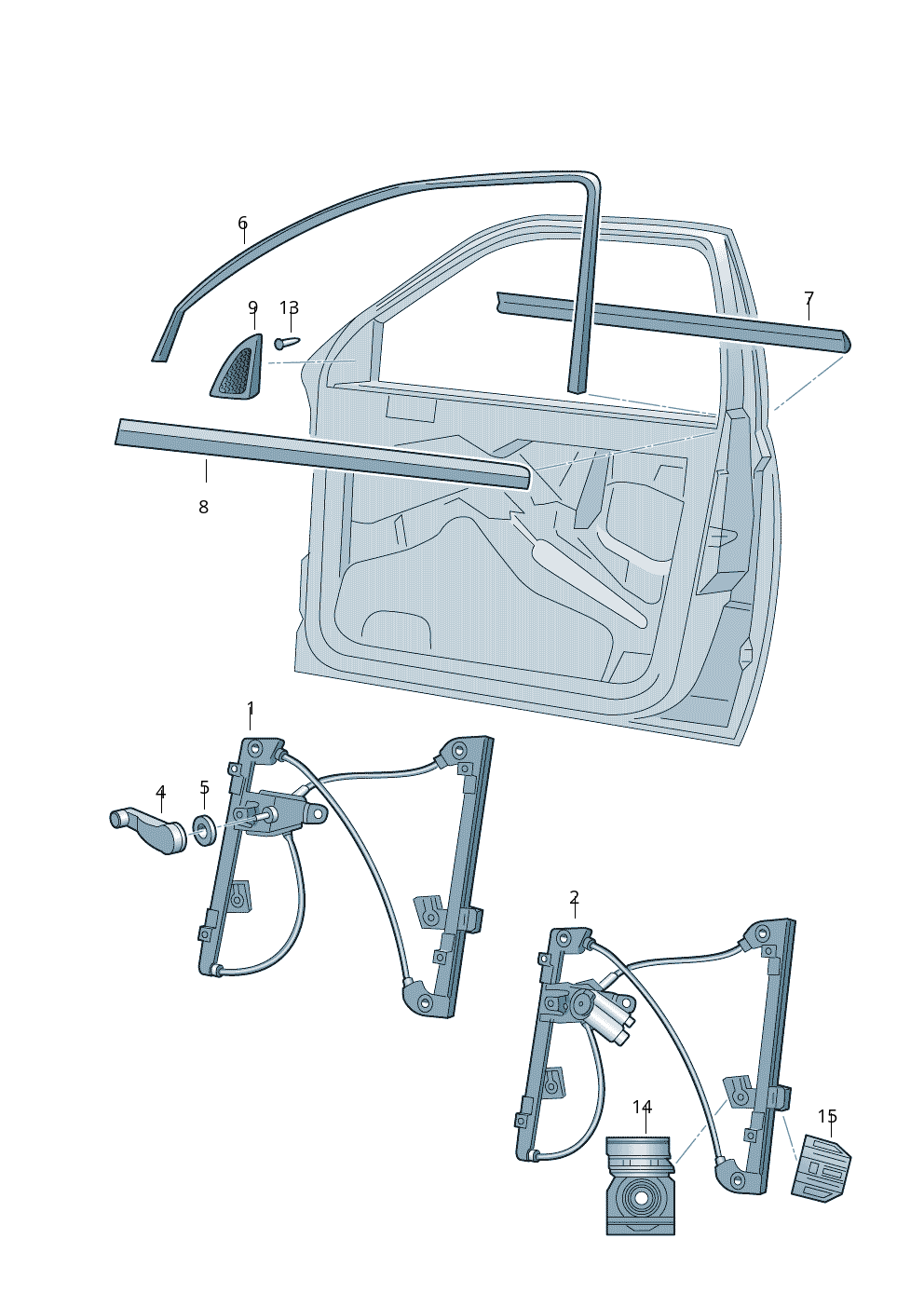 6
9
13
7
8
1
4
5
2
14
15