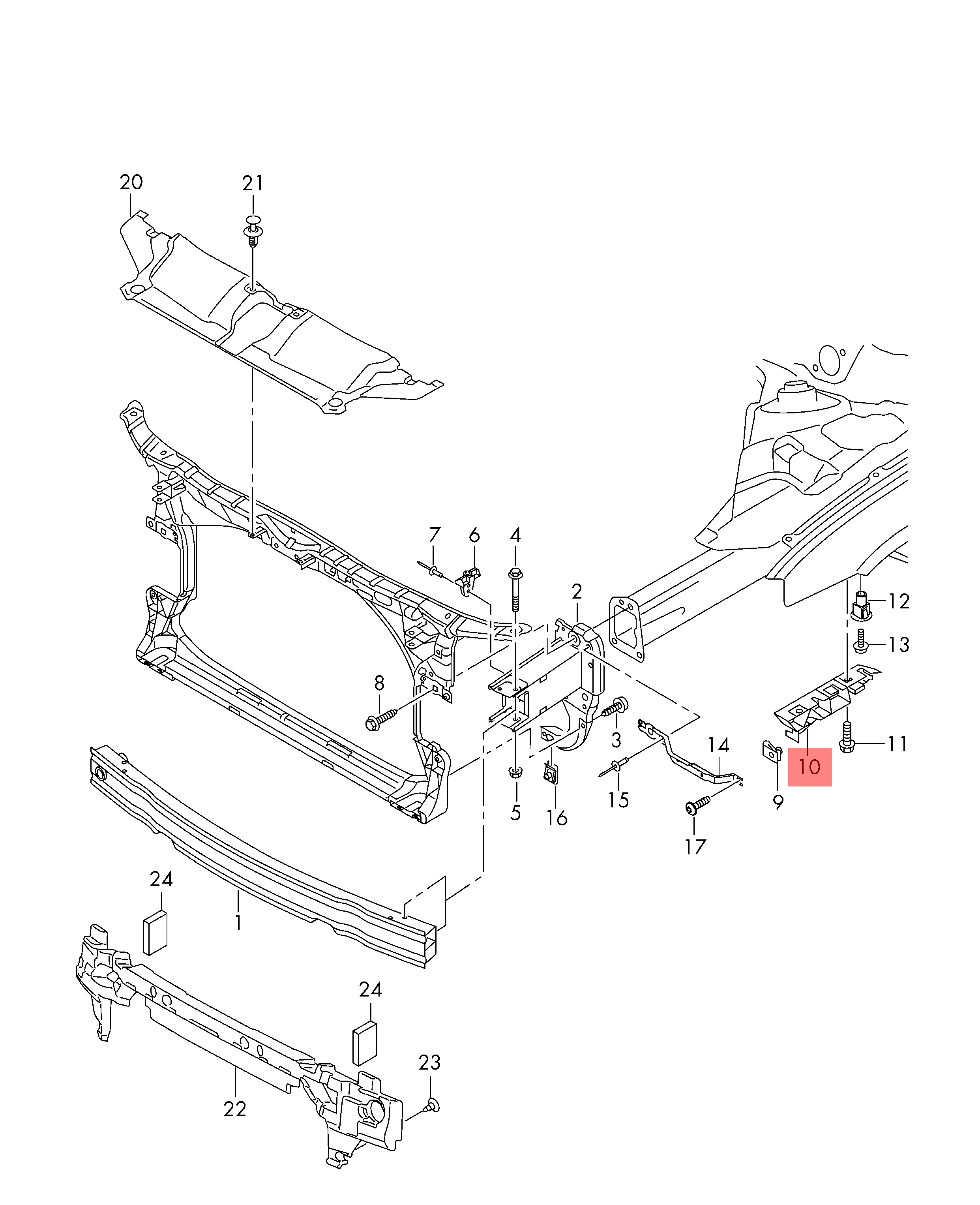 20
21
7
6
4
2
12
13
8
3
14
11
10
9
15
5
16
17
24
1
24
23
22