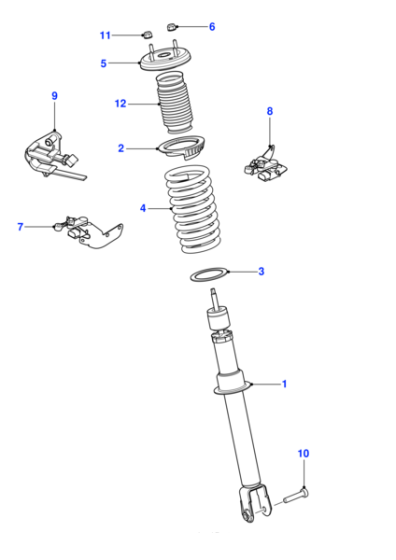 11
6
5
9
12
8
2
4
7
3
1
10