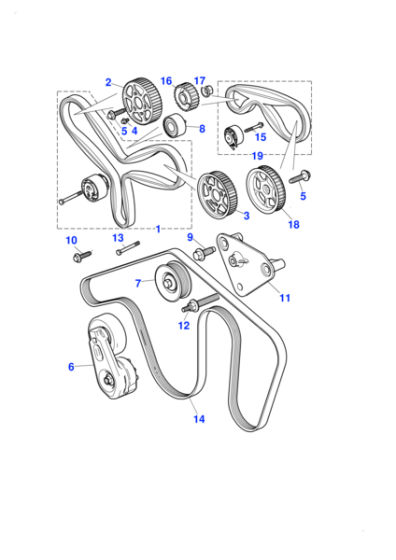 2
16
17
5
4
8
15
19
5
3
18
1
10
13
9
7
11
12
6
14