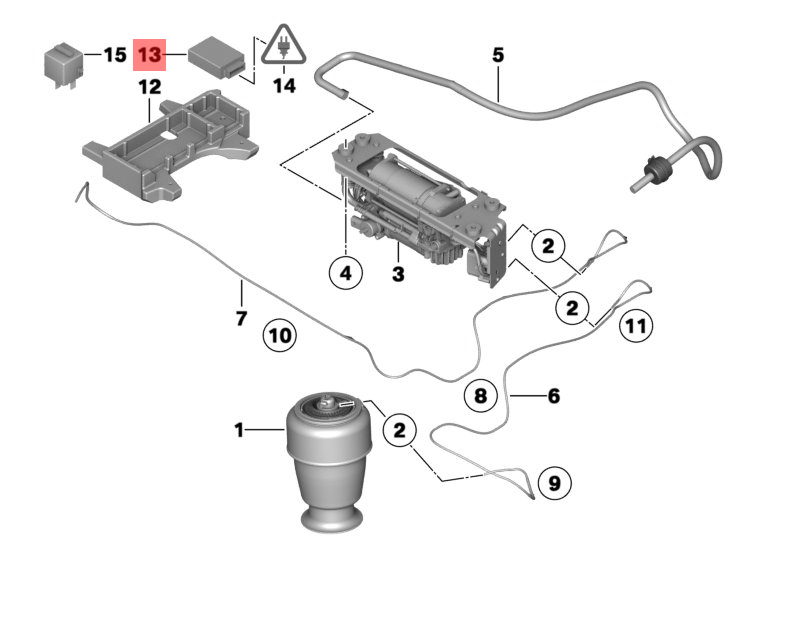 15
13
14
5
12
4
3
2
2
11
7
10
8
6
1
2
9