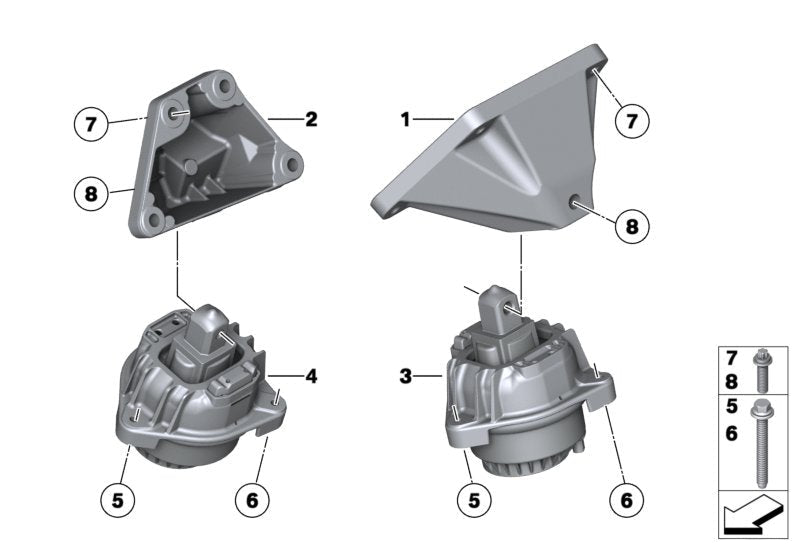 7
2
8
1
7
8
4
3
5
6
5
6
7
8
5
6