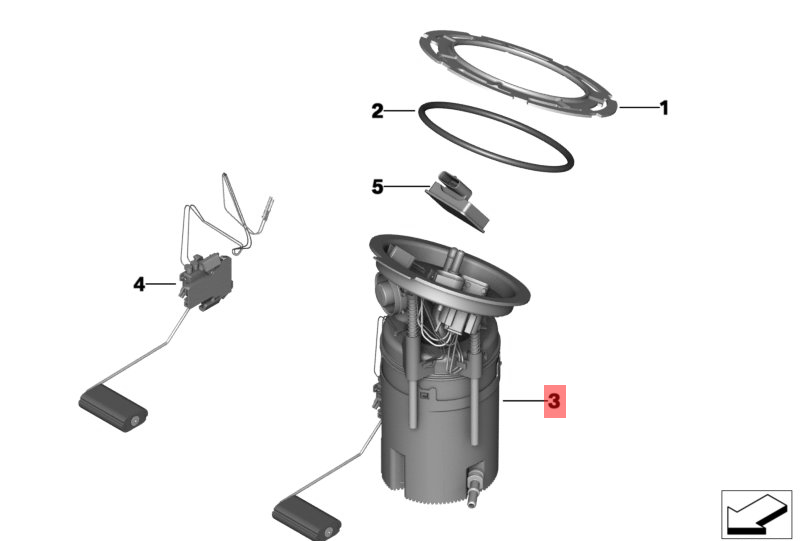 1
2
5
4
3