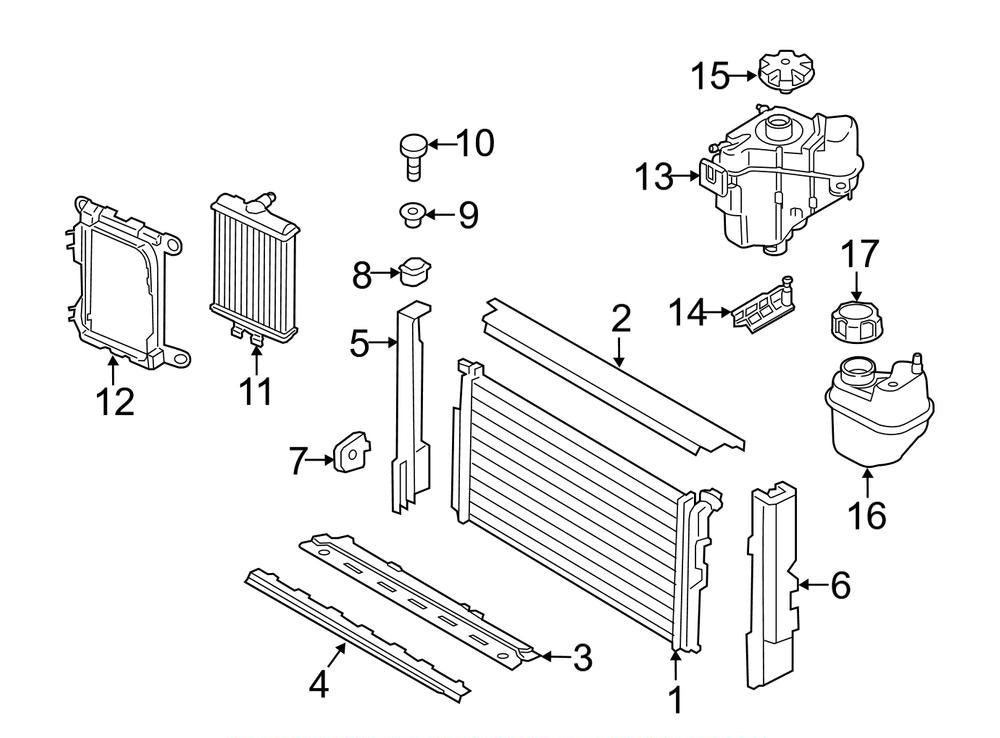 15
10
13
9
17
8
14
2
5
12
11
7
16
6
3
4
1