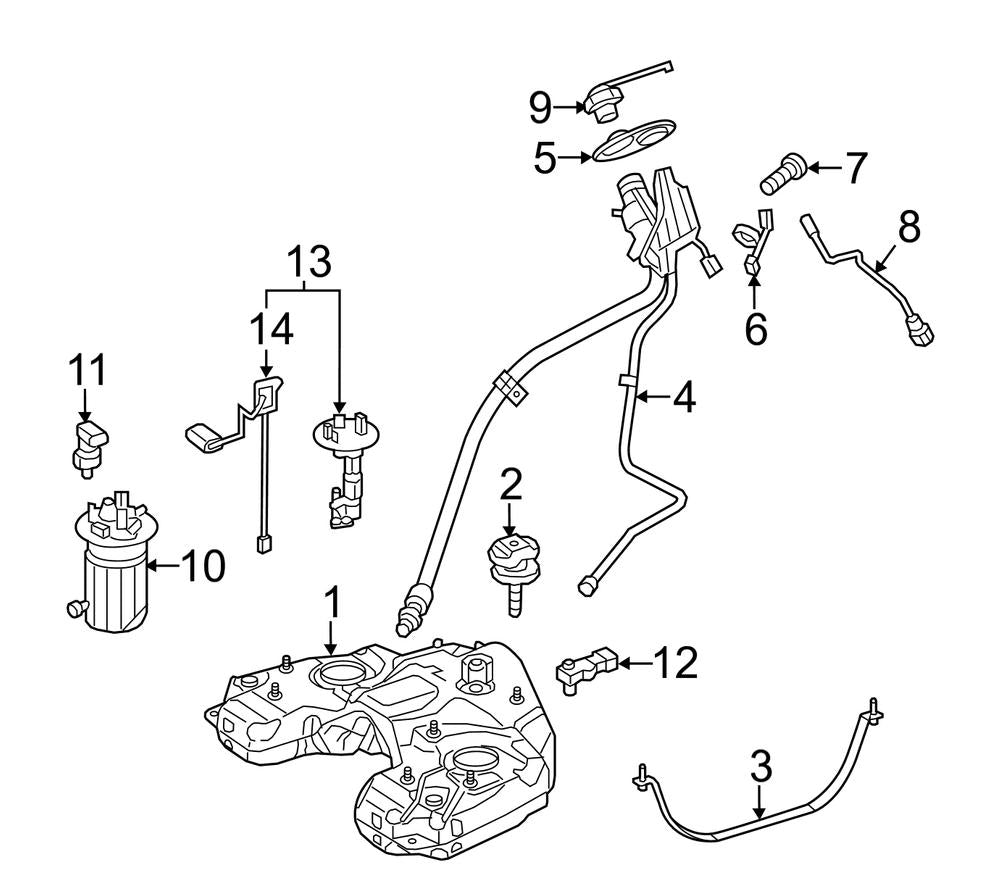 9
5
7
8
6
13
14
11
4
2
10
1
12
3