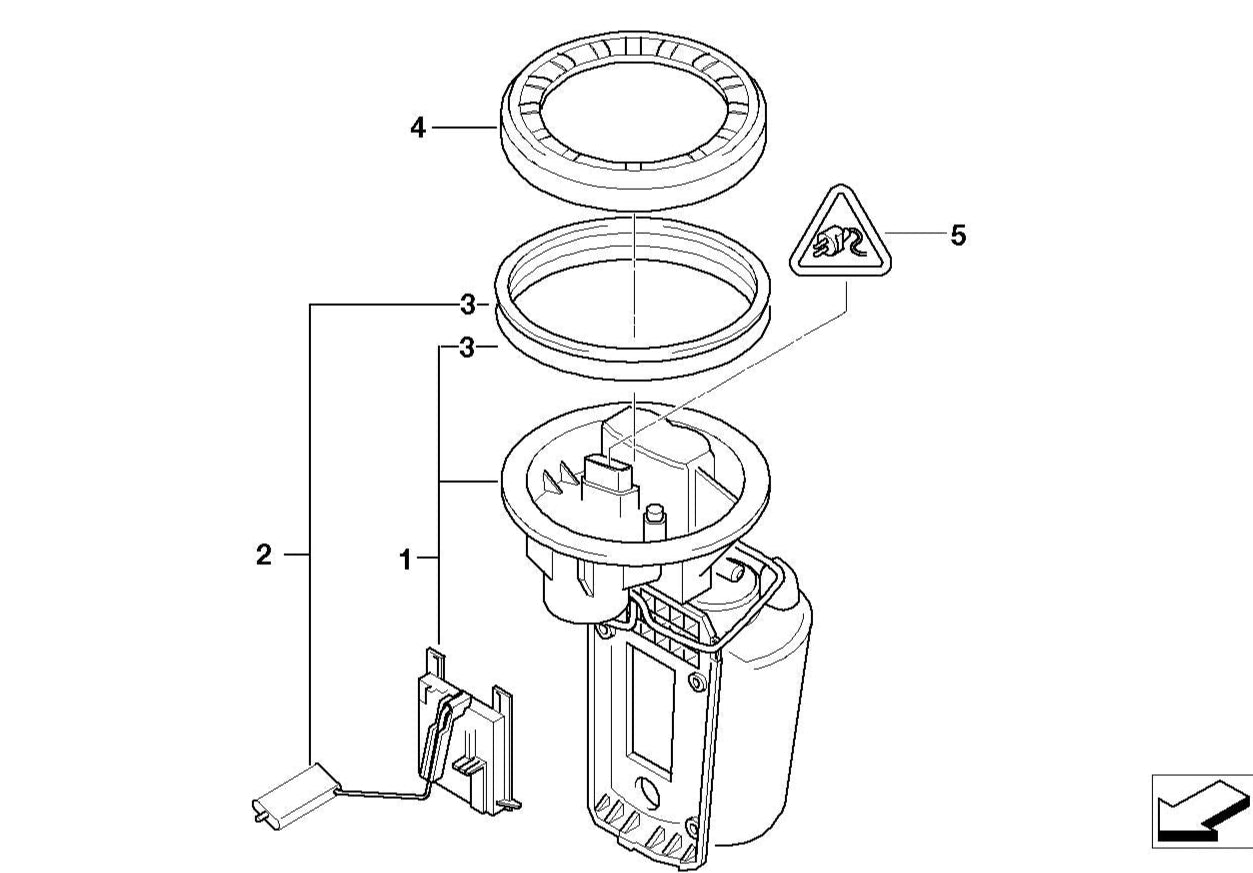 4

5

3

3

2

1