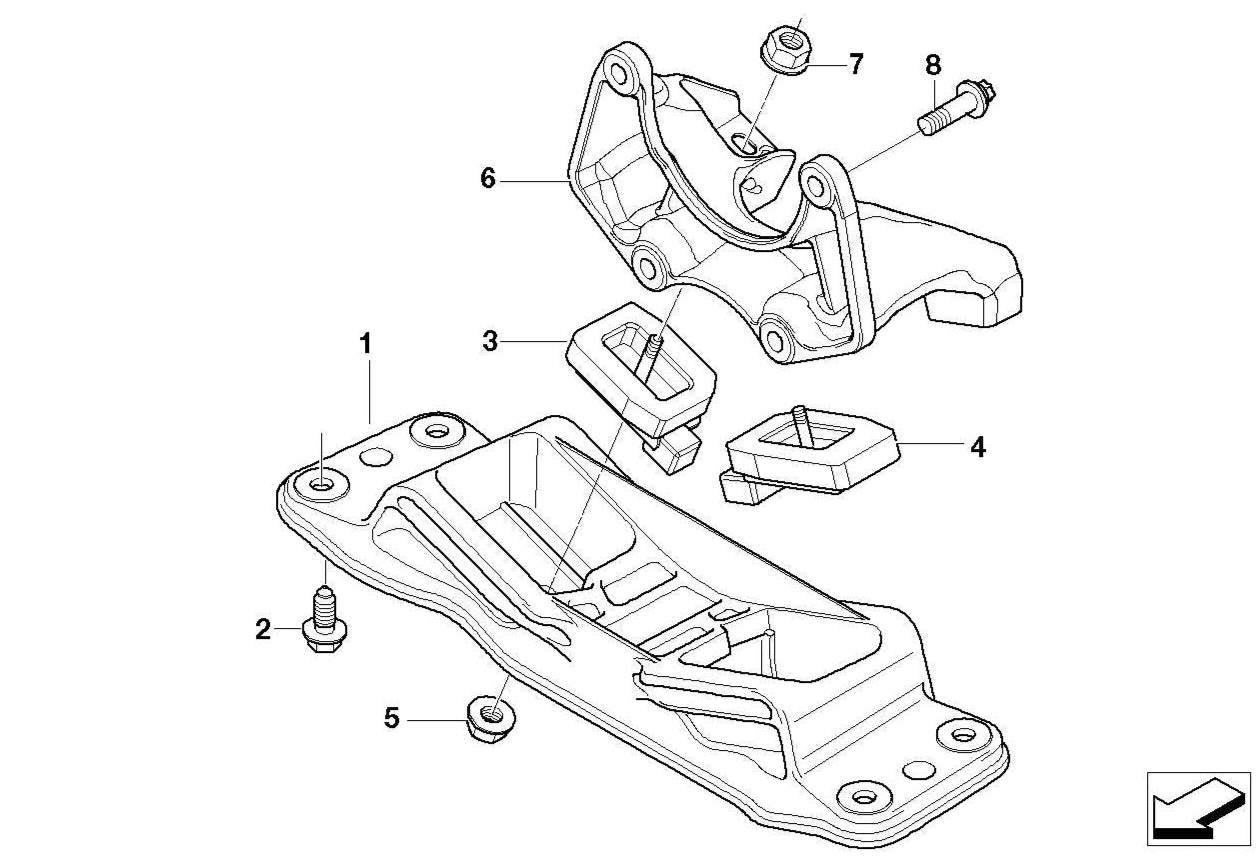 7
8
6
3
1
4
2
5