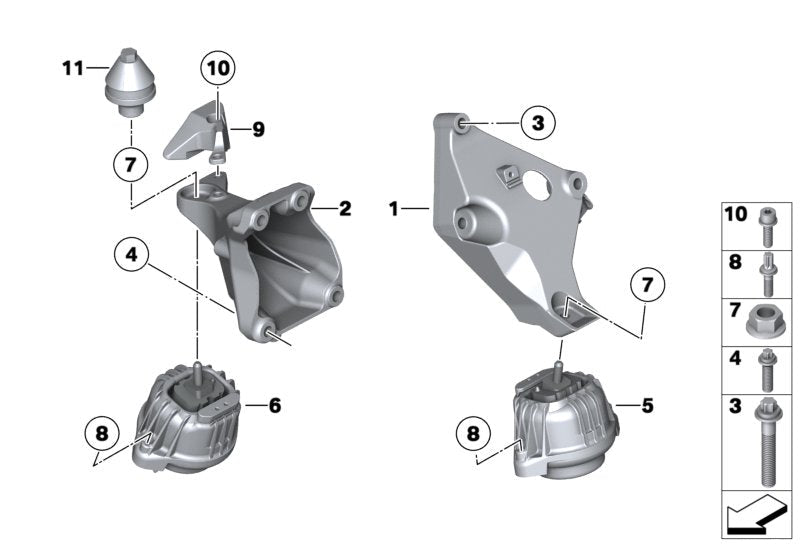 11
10
9
7
2
4
6
8
3
1
7
5
8
10
8
7
4
3