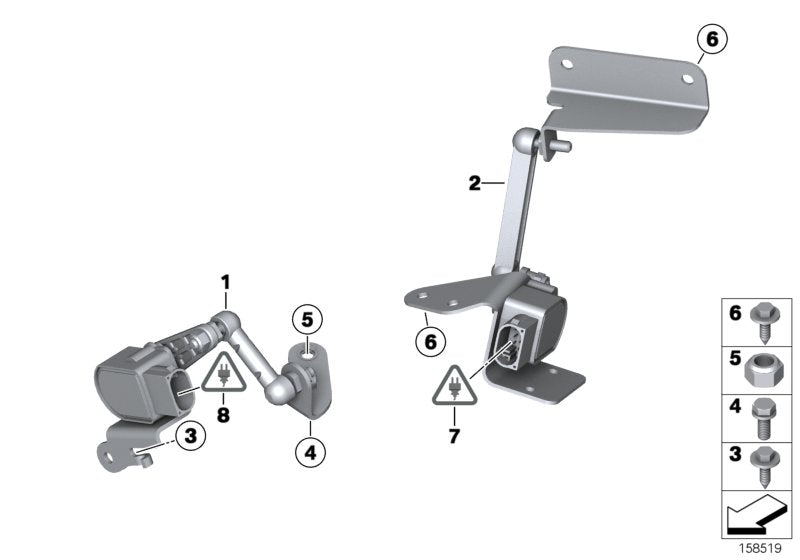 6
2
1
5
6
8
3
4
7
6
5
4
3
158519