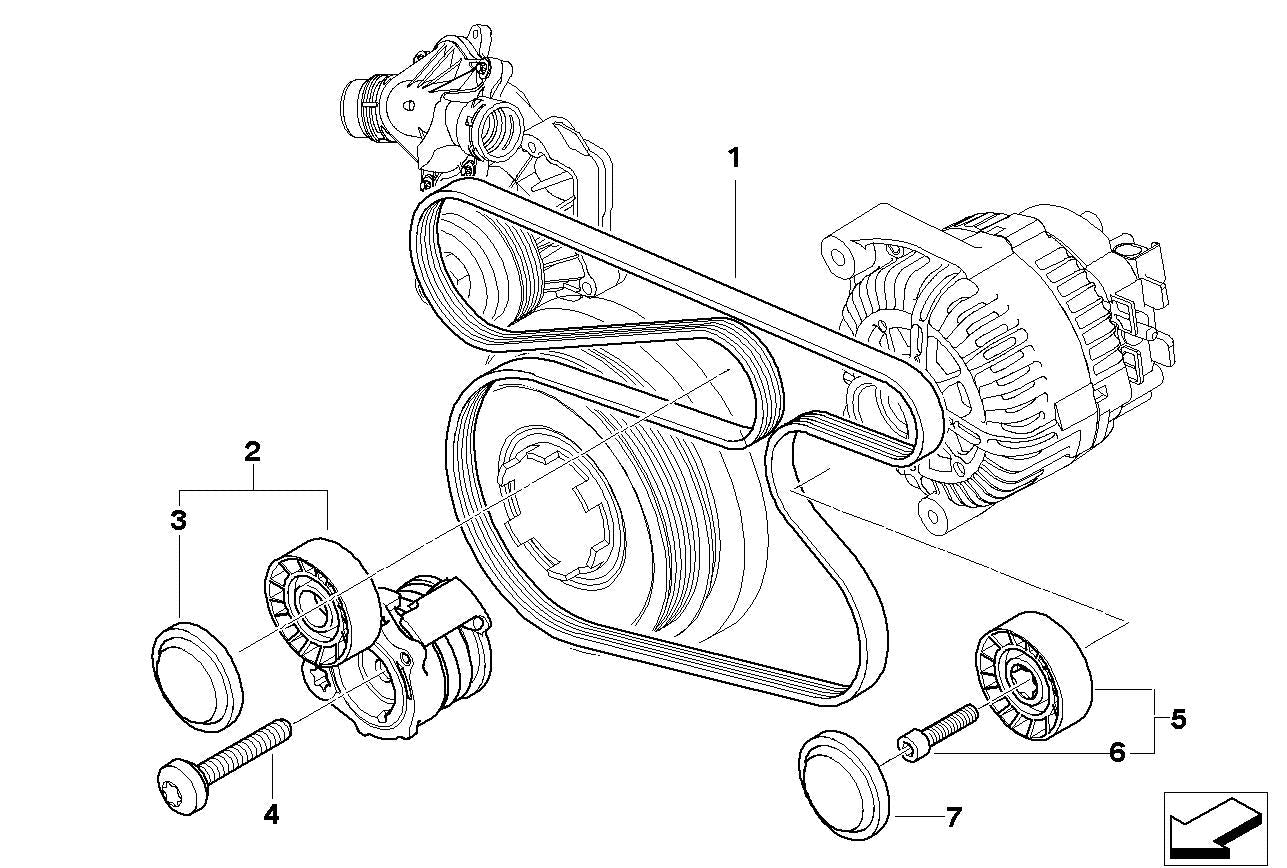 1
2
3
4
5
6
7