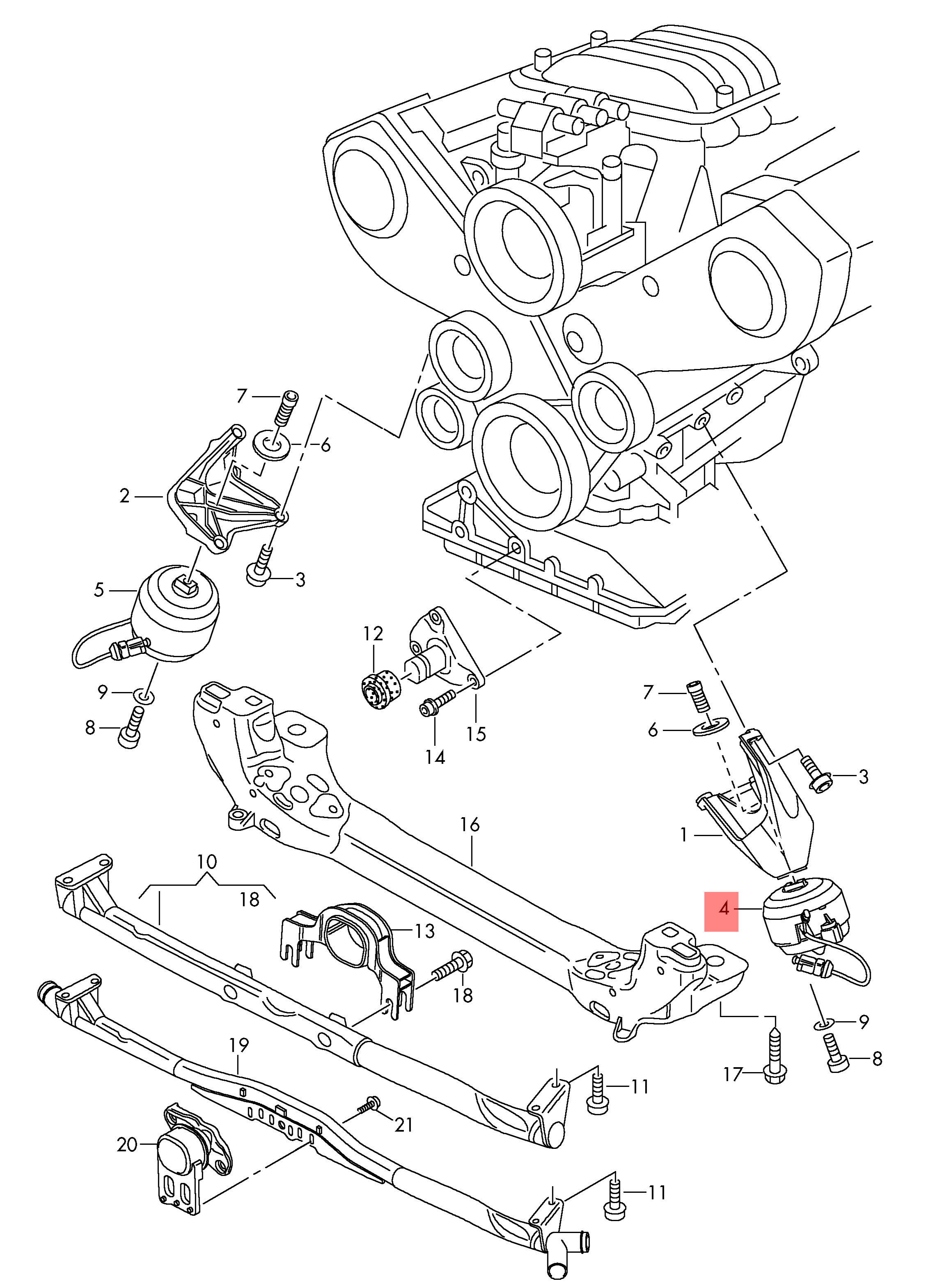 7
6
2
3
5
9
8
12
15
14
7
6
3
1
16
10
18
13
18
4
9
8
17
19
11
21
20
11