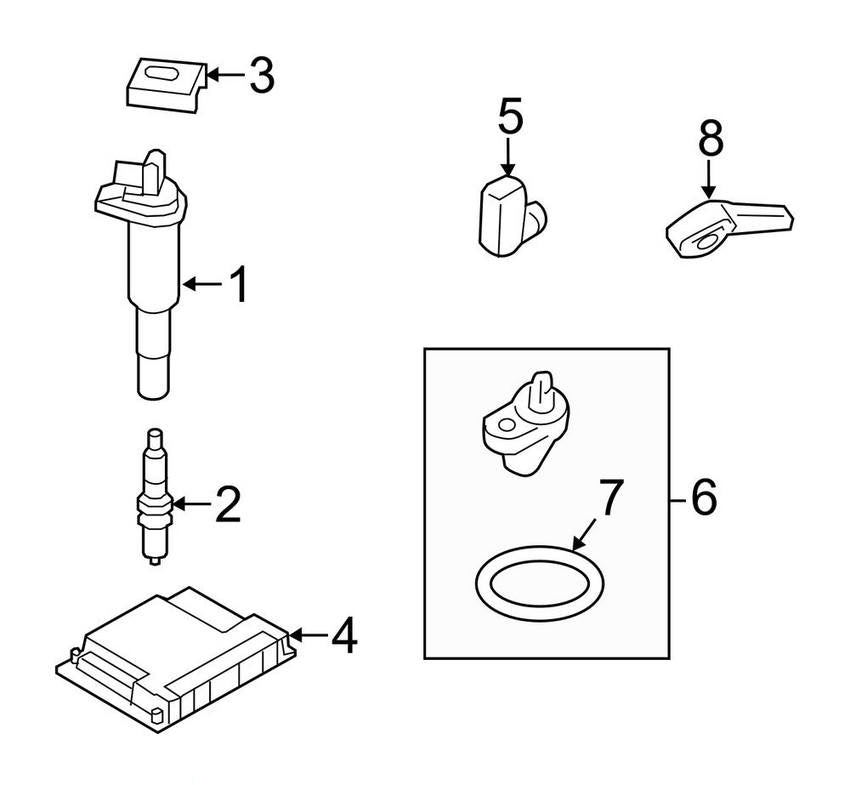 3
5
8
1
2
7
6
4