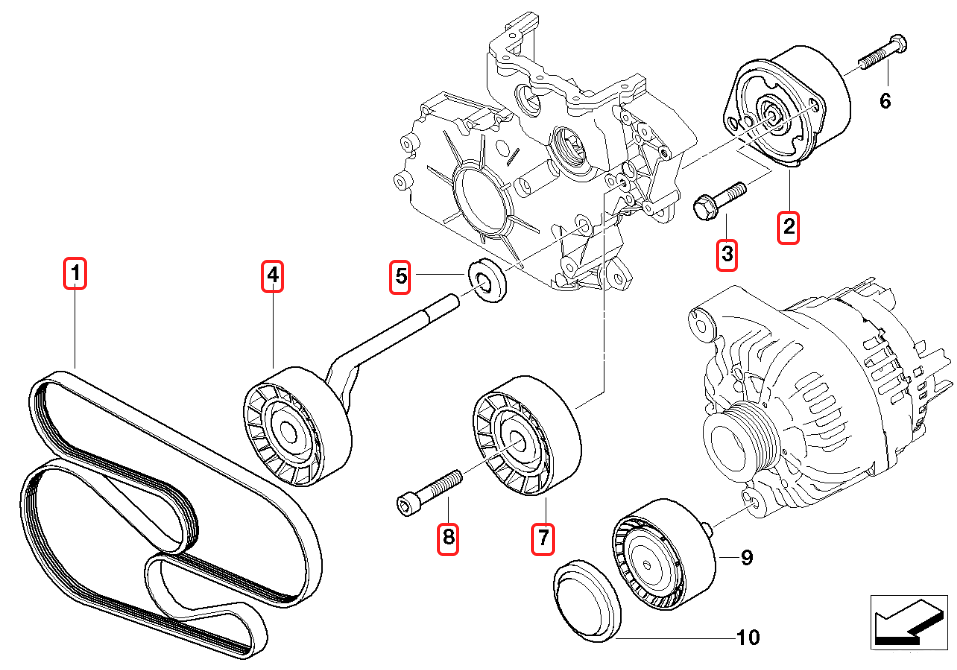 6
2
3
1
4
5
8
7
9
10