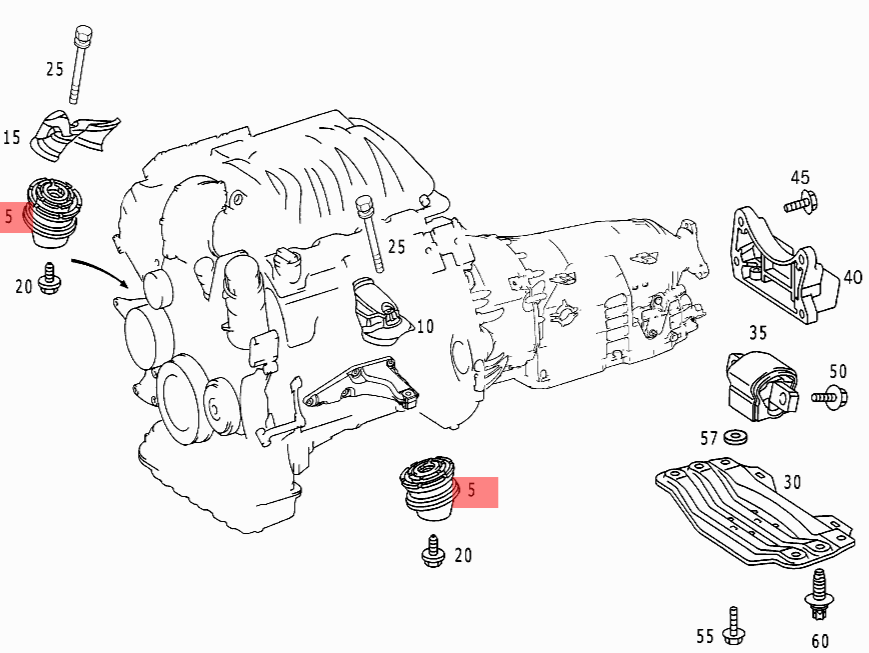 25
15
5
20
25
10
45
40
35
50
57
30
5
20
55
60