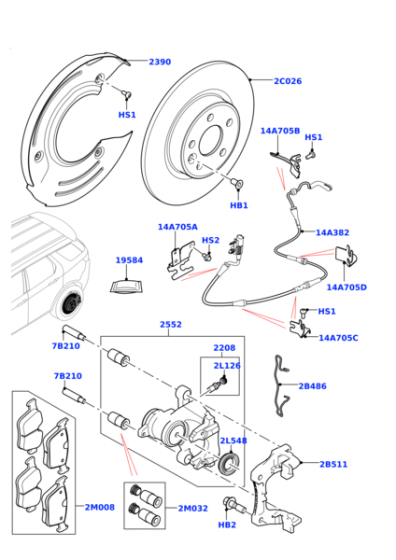 2390
HS1
2C026
14A705B
HS1
HB1
14A705A
HS2
14A382
19584
14A705D
HS1
14A705C
2552
7B210
2208
2L126
7B210
2B486
2L548
2B511
2M008
2M032
HB2