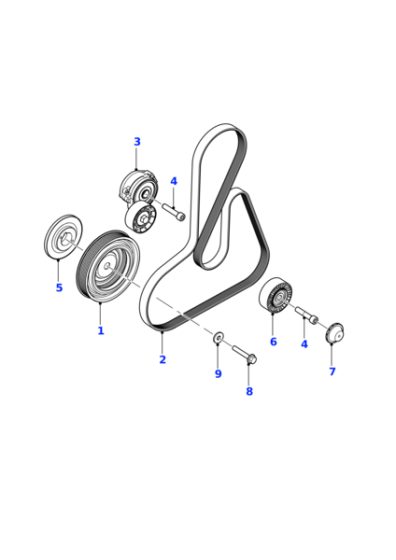 3
4
5
1
2
6
4
7
9
8