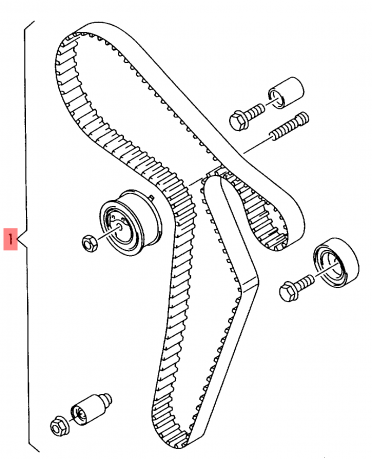 1