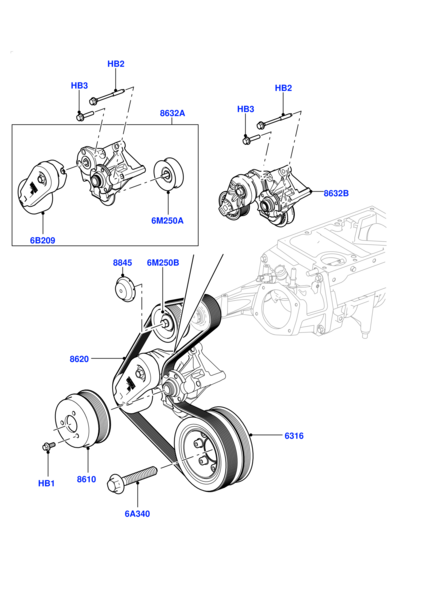 HB2
HB3
8632A
HB2
HB3
8632B
6M250A
6B209
8845
6M250B
8620
6316
HB1
8610
6A340