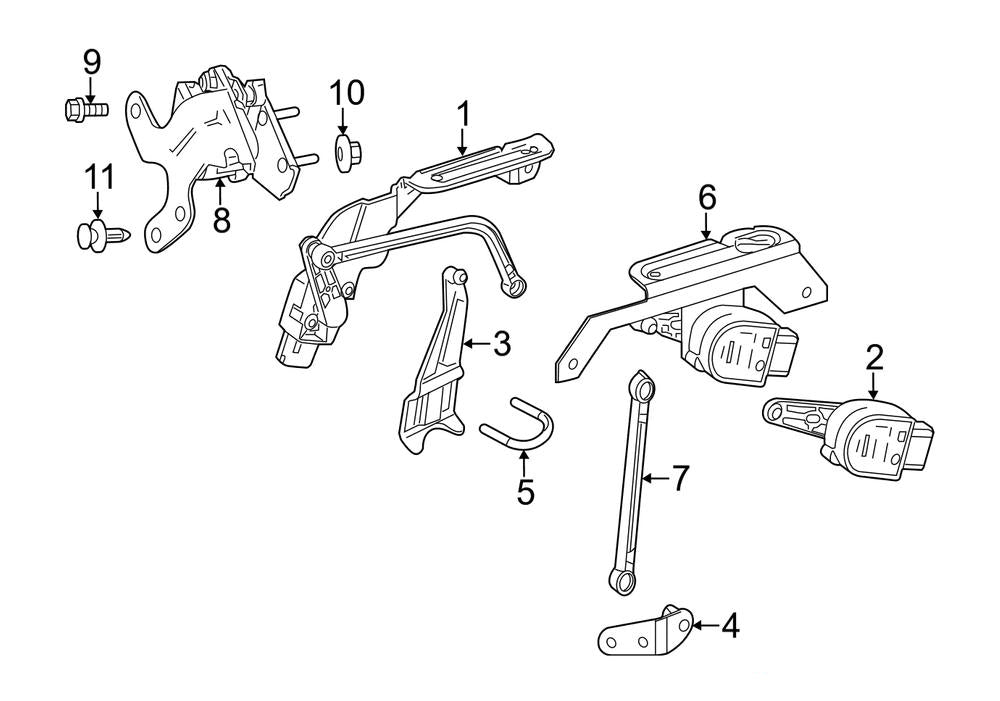 9
10
1
11
8
6
3
2
5
7
4